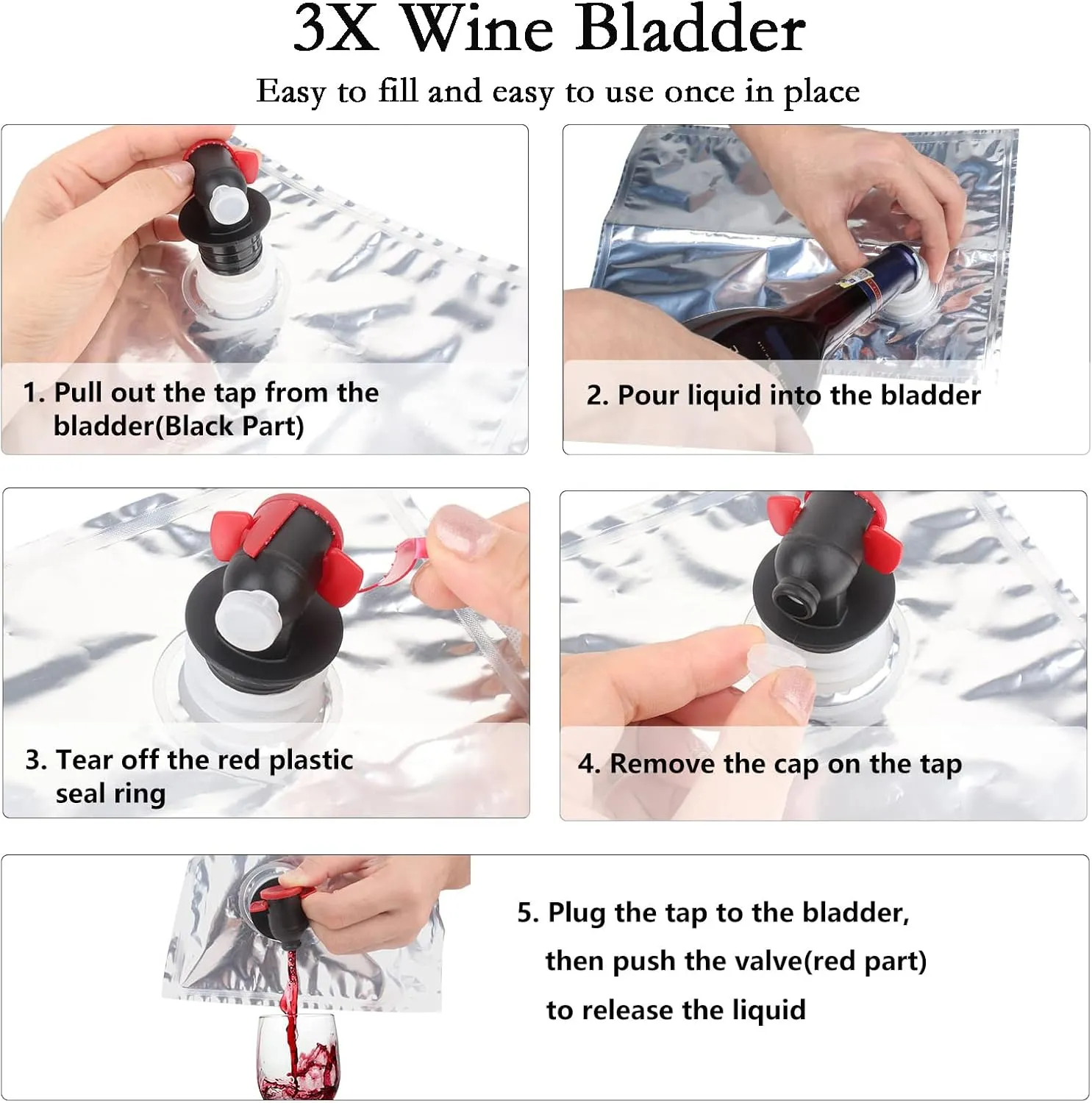 3X Wine Bladder

Easy to fill and easy to use once in place

1. Pull out the tap from the bladder(Black Part)

2. Pour liquid into the bladder

3. Tear off the red plastic seal ring

4. Remove the cap on the tap

5. Plug the tap to the bladder, then push the valve(red part) to release the liquid