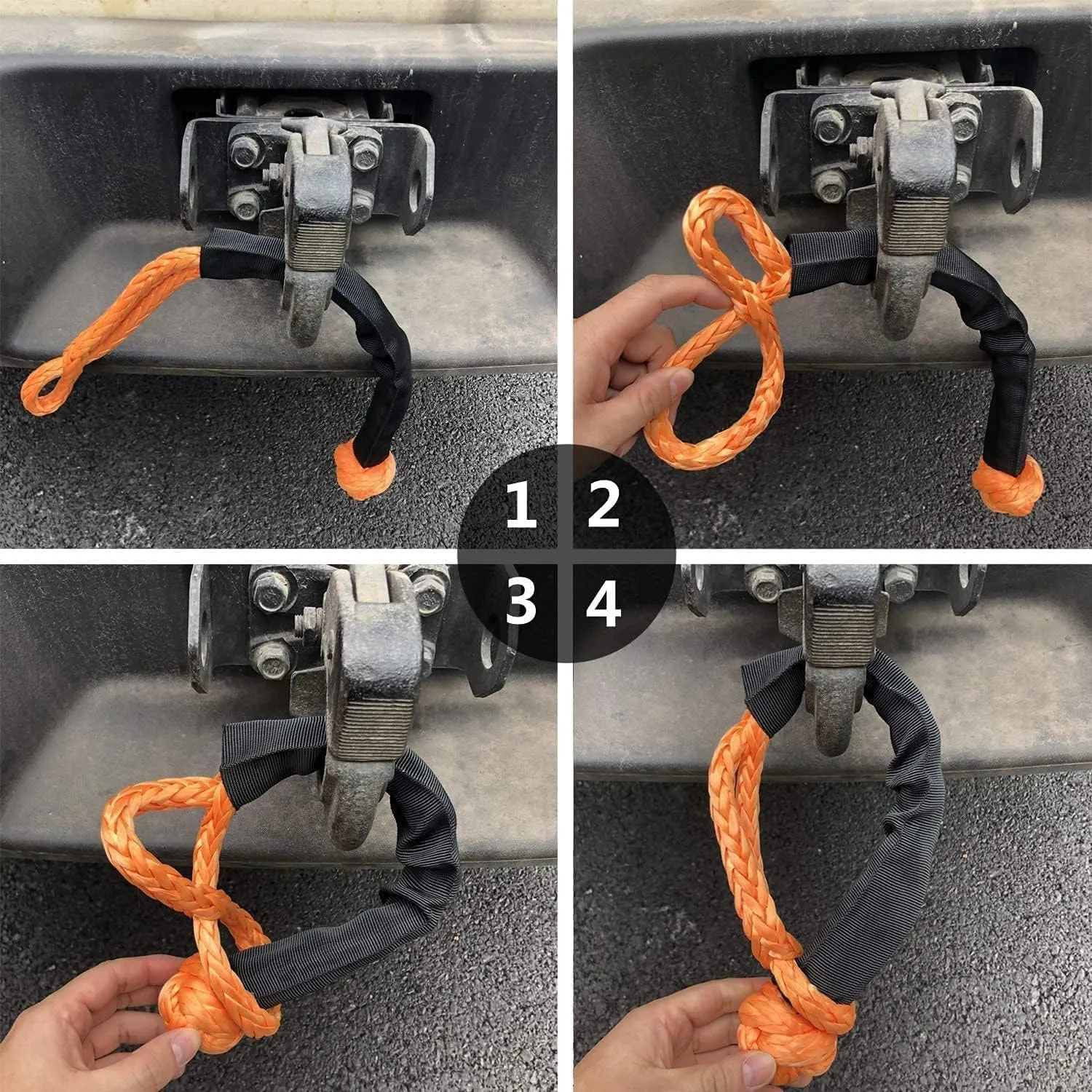 1 2
3 4