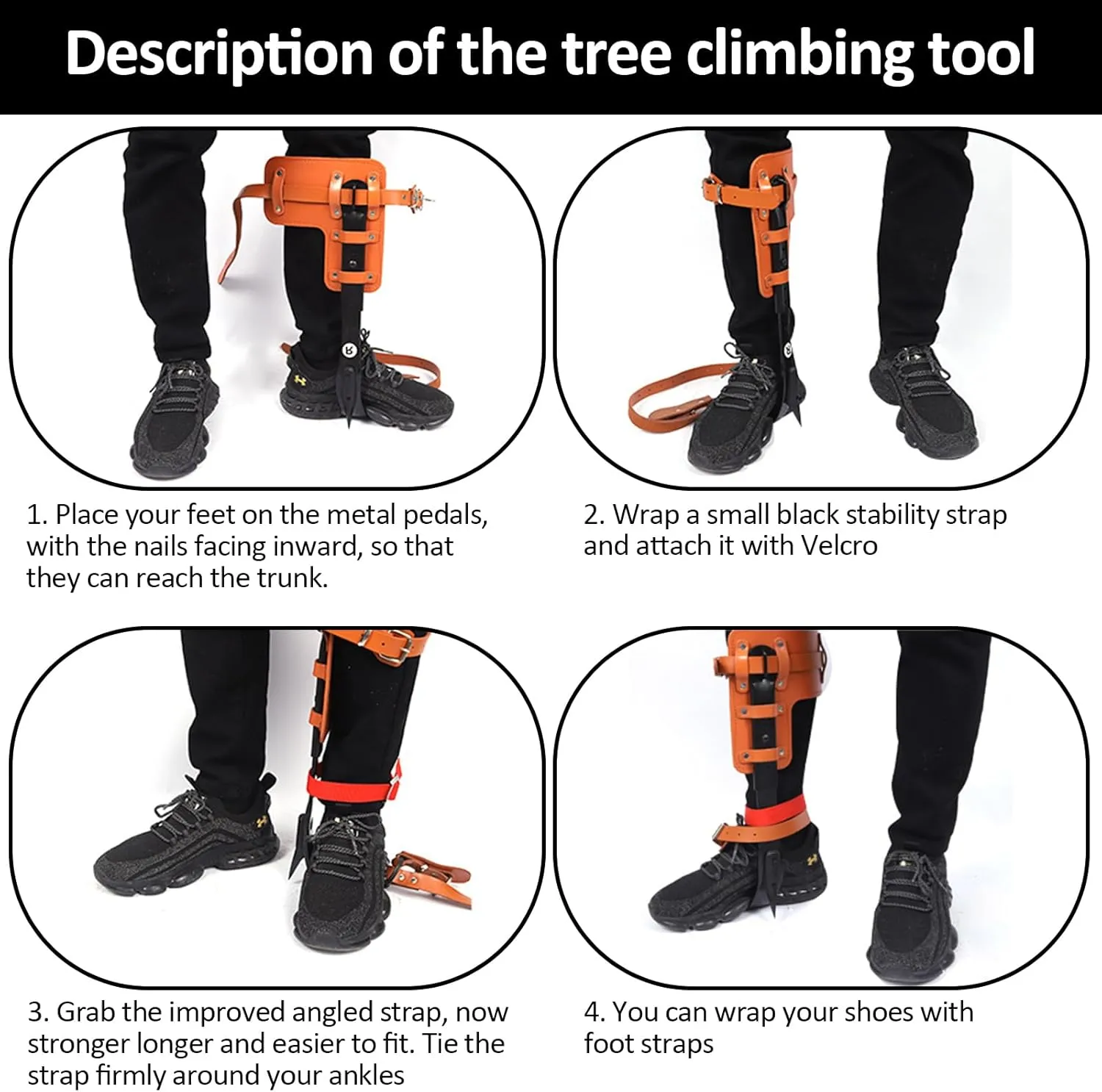 Description of the tree climbing tool

1. Place your feet on the metal pedals, with the nails facing inward, so that they can reach the trunk.

2. Wrap a small black stability strap and attach it with Velcro

3. Grab the improved angled strap, now stronger longer and easier to fit. Tie the strap firmly around your ankles

4. You can wrap your shoes with foot straps