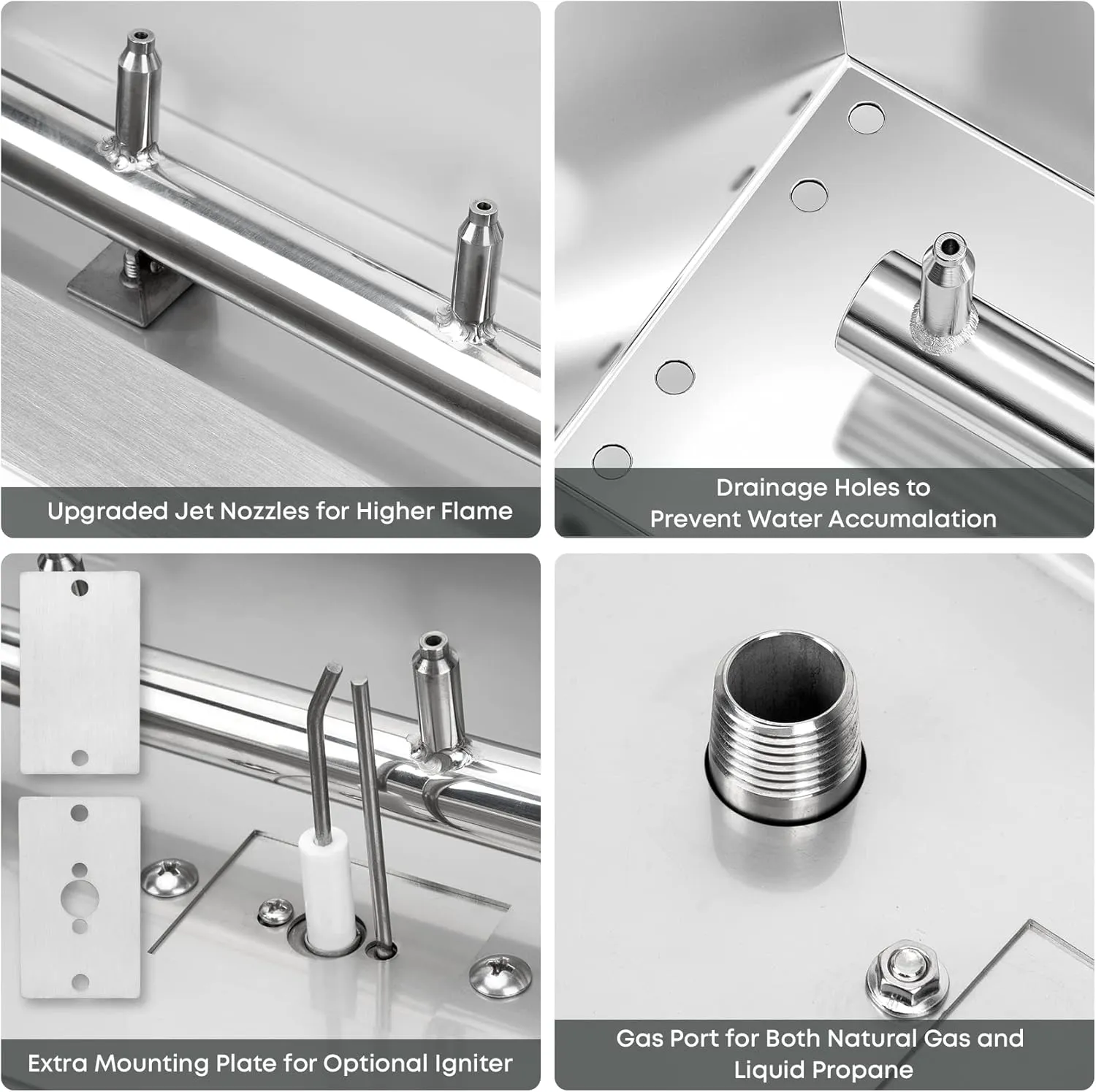 Upgraded Jet Nozzles for Higher Flame

Drainage Holes to Prevent Water Accumalation

Extra Mounting Plate for Optional Igniter

Gas Port for Both Natural Gas and Liquid Propane