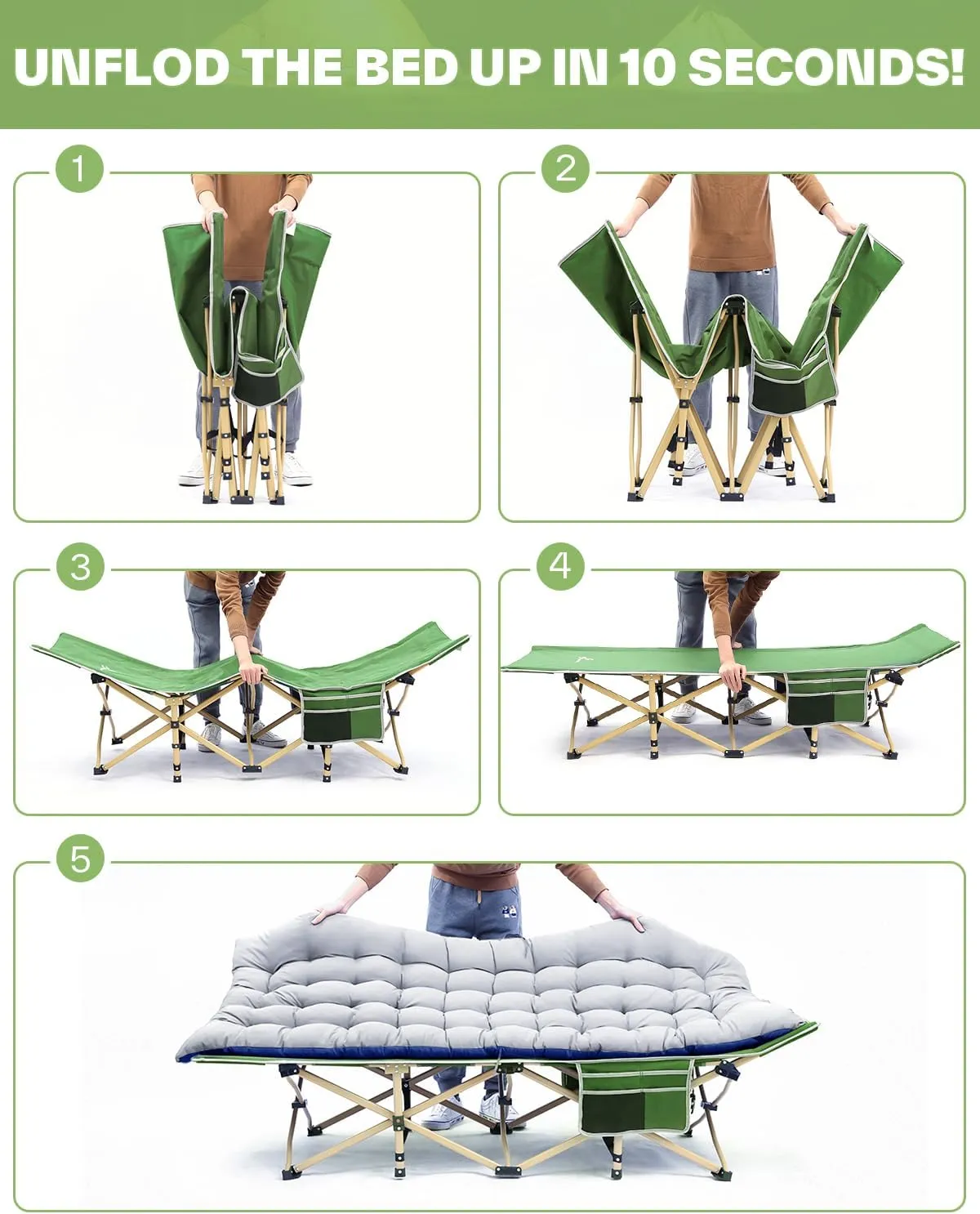 UNFLOD THE BED UP IN 10 SECONDS!

1

2

3

4

5