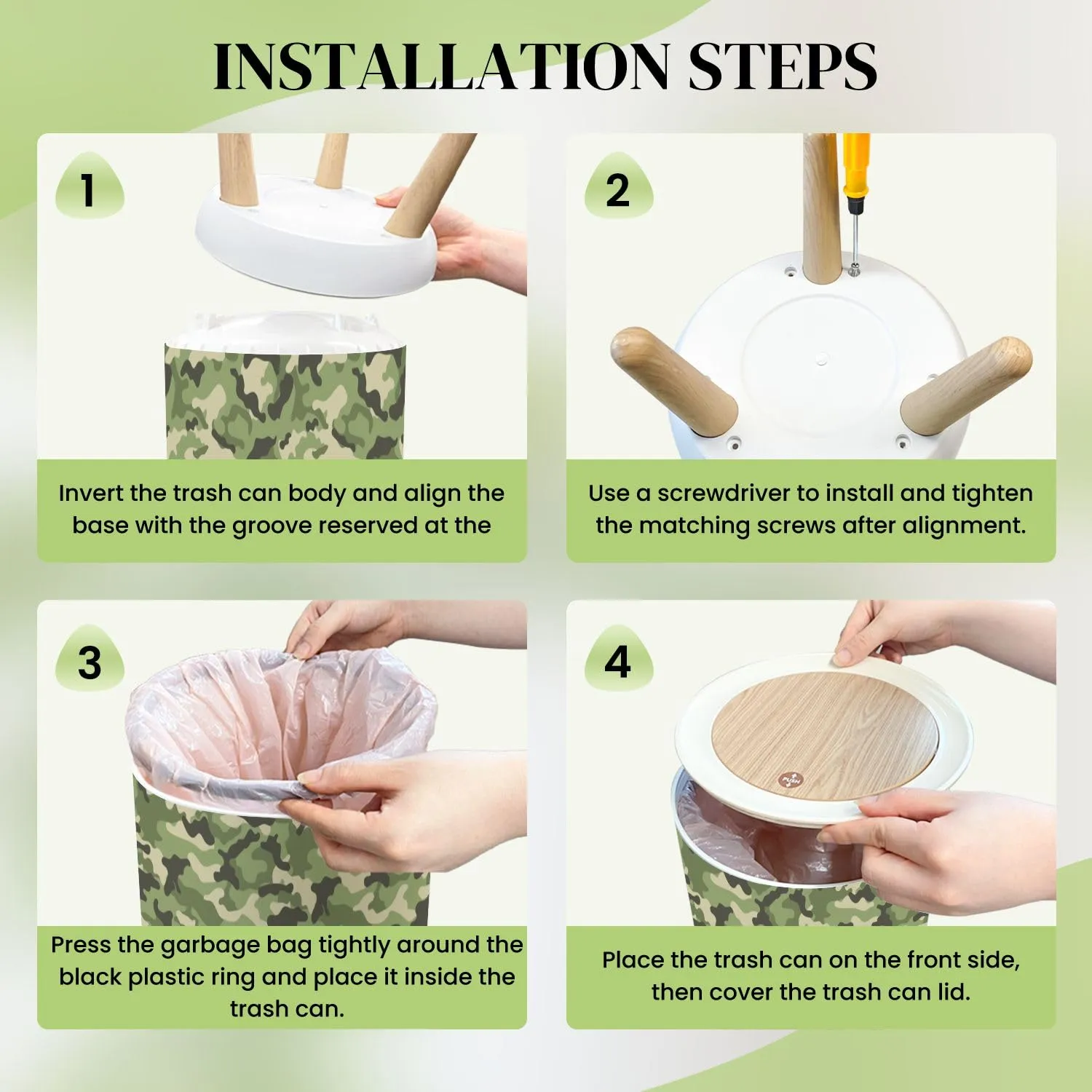 INSTALLATION STEPS

1

Invert the trash can body and align the base with the groove reserved at the

2

Use a screwdriver to install and tighten the matching screws after alignment.

3

Press the garbage bag tightly around the black plastic ring and place it inside the trash can.

4

PUSH

Place the trash can on the front side, then cover the trash can lid.