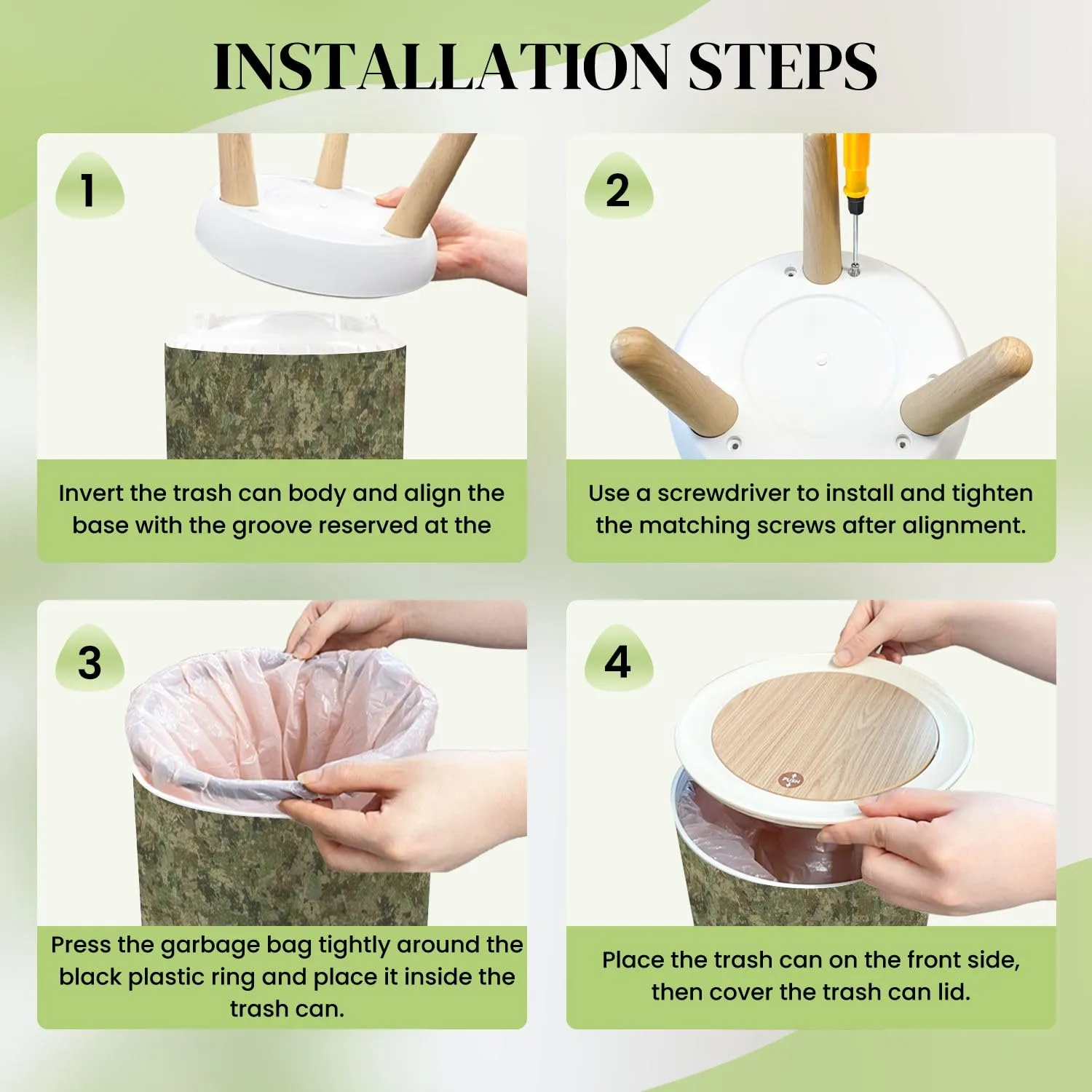 INSTALLATION STEPS

1

Invert the trash can body and align the base with the groove reserved at the

2

Use a screwdriver to install and tighten the matching screws after alignment.

3

Press the garbage bag tightly around the black plastic ring and place it inside the trash can.

4

PUSH

Place the trash can on the front side, then cover the trash can lid.