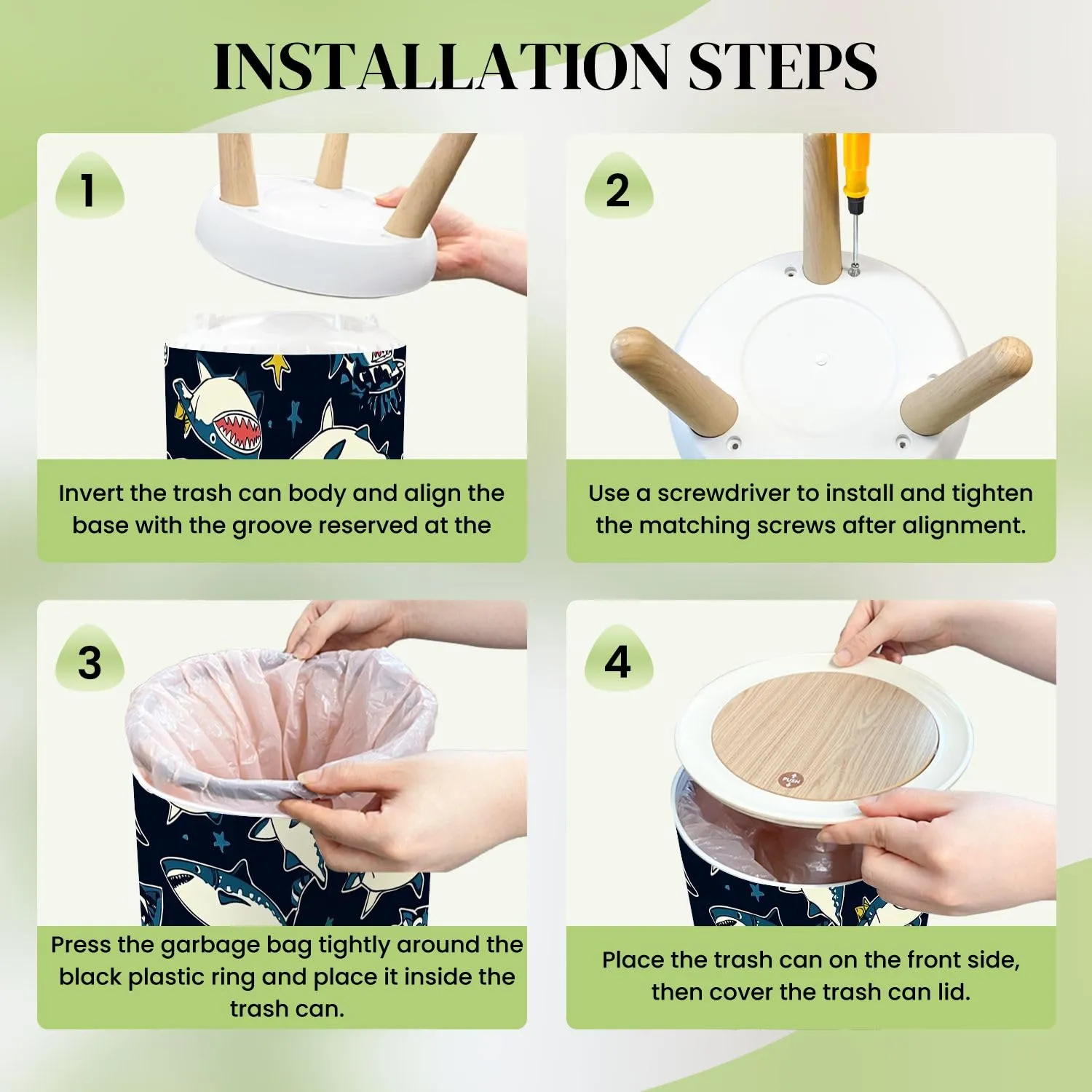 INSTALLATION STEPS

1

Invert the trash can body and align the base with the groove reserved at the

2

Use a screwdriver to install and tighten the matching screws after alignment.

3

Press the garbage bag tightly around the black plastic ring and place it inside the trash can.

4

PUSH

Place the trash can on the front side, then cover the trash can lid.