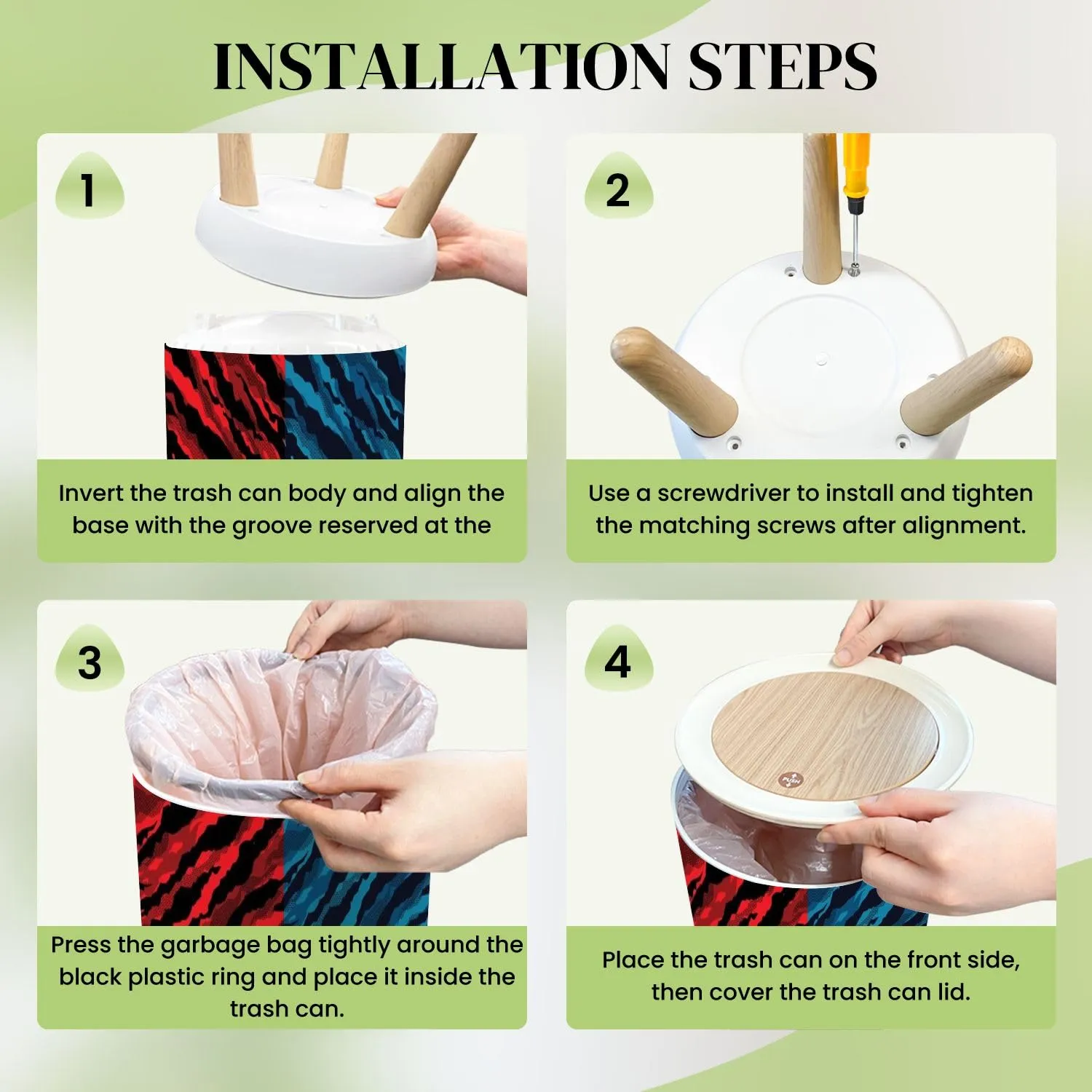 INSTALLATION STEPS

1

Invert the trash can body and align the base with the groove reserved at the

2

Use a screwdriver to install and tighten the matching screws after alignment.

3

Press the garbage bag tightly around the black plastic ring and place it inside the trash can.

4

PUSH

Place the trash can on the front side, then cover the trash can lid.