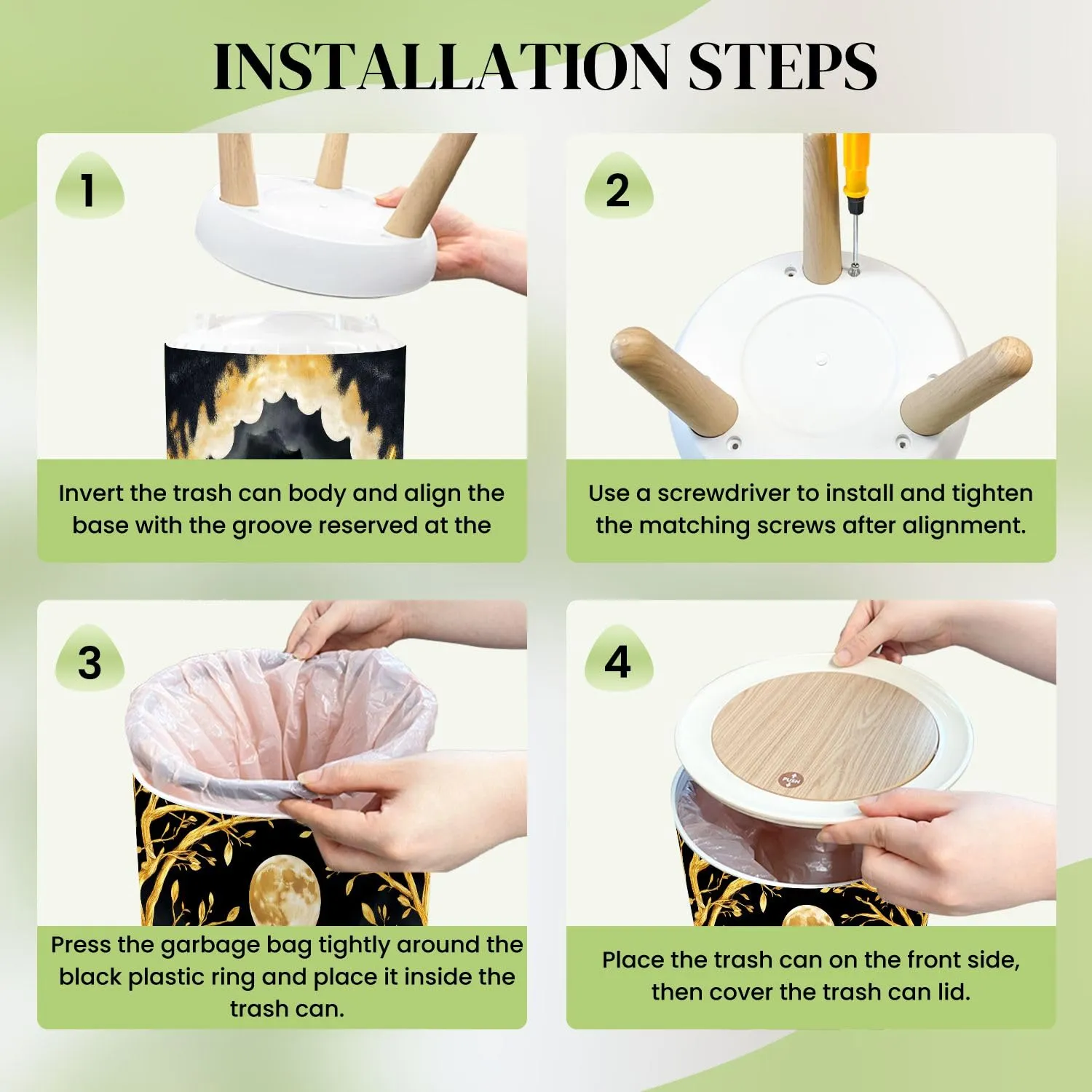 INSTALLATION STEPS

1

Invert the trash can body and align the base with the groove reserved at the

2

Use a screwdriver to install and tighten the matching screws after alignment.

3

Press the garbage bag tightly around the black plastic ring and place it inside the trash can.

4

PUSH

Place the trash can on the front side, then cover the trash can lid.