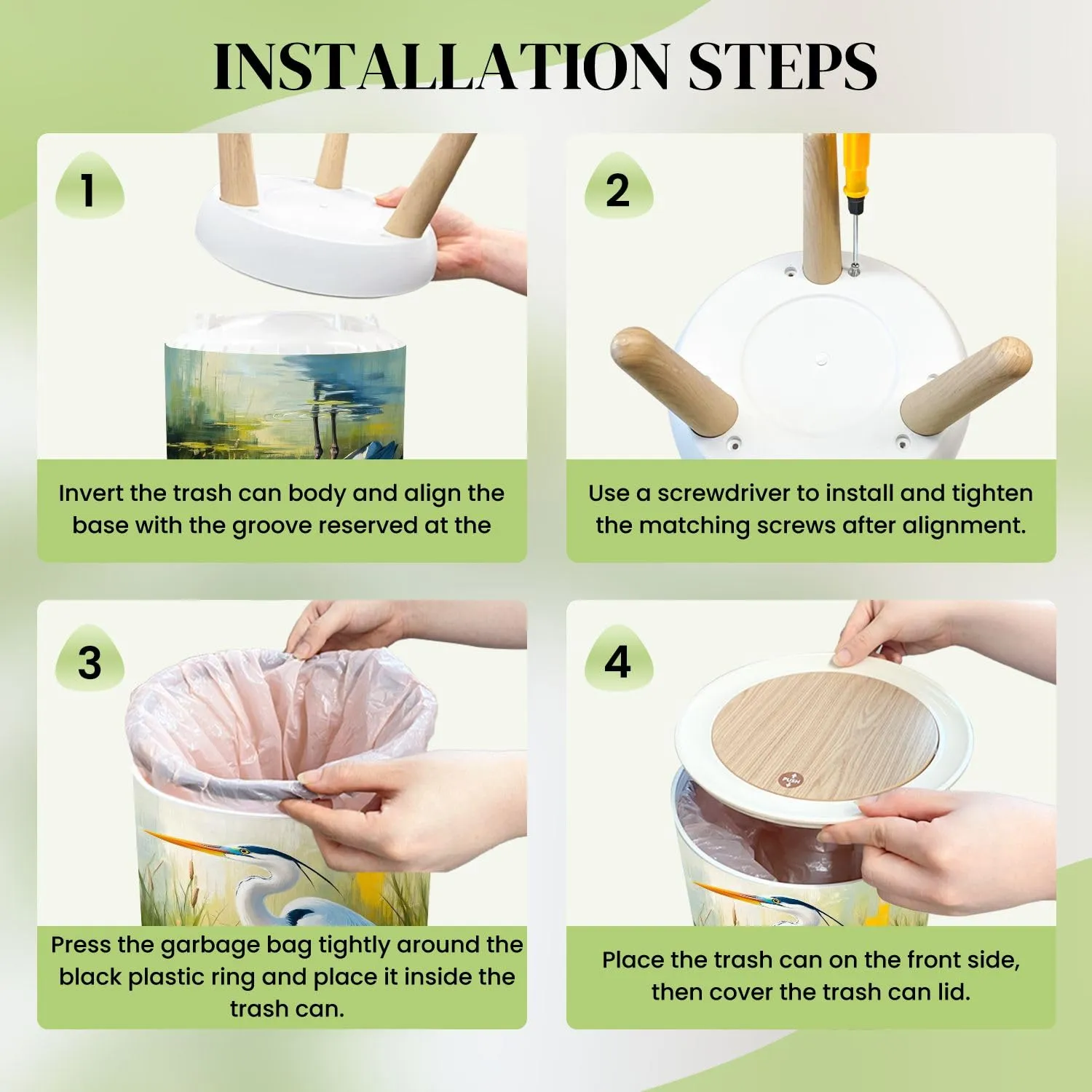 INSTALLATION STEPS

1

Invert the trash can body and align the base with the groove reserved at the

2

Use a screwdriver to install and tighten the matching screws after alignment.

3

Press the garbage bag tightly around the black plastic ring and place it inside the trash can.

4

PUSH

Place the trash can on the front side, then cover the trash can lid.