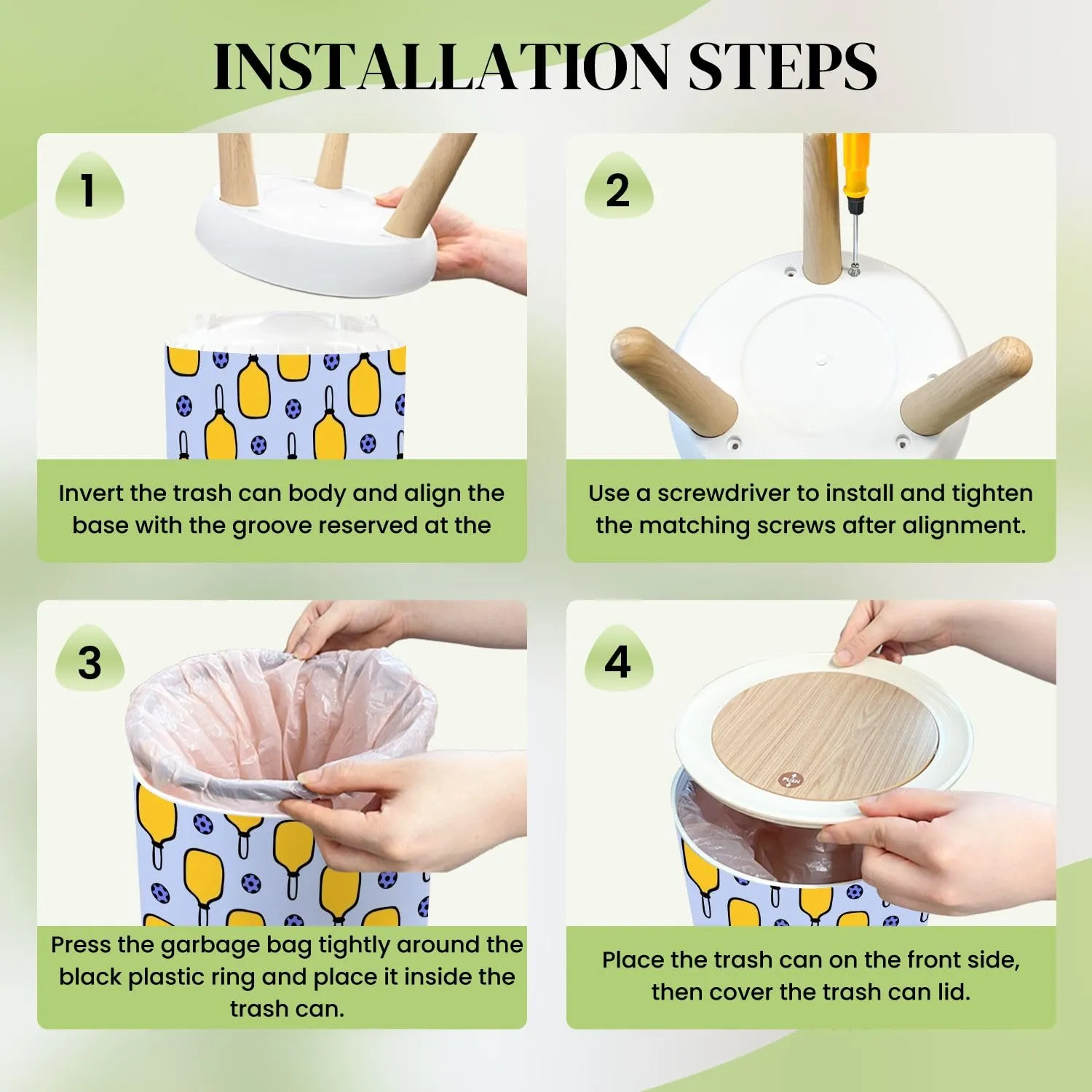 INSTALLATION STEPS

1

Invert the trash can body and align the base with the groove reserved at the

2

Use a screwdriver to install and tighten the matching screws after alignment.

3

Press the garbage bag tightly around the black plastic ring and place it inside the trash can.

4

PUSH

Place the trash can on the front side, then cover the trash can lid.