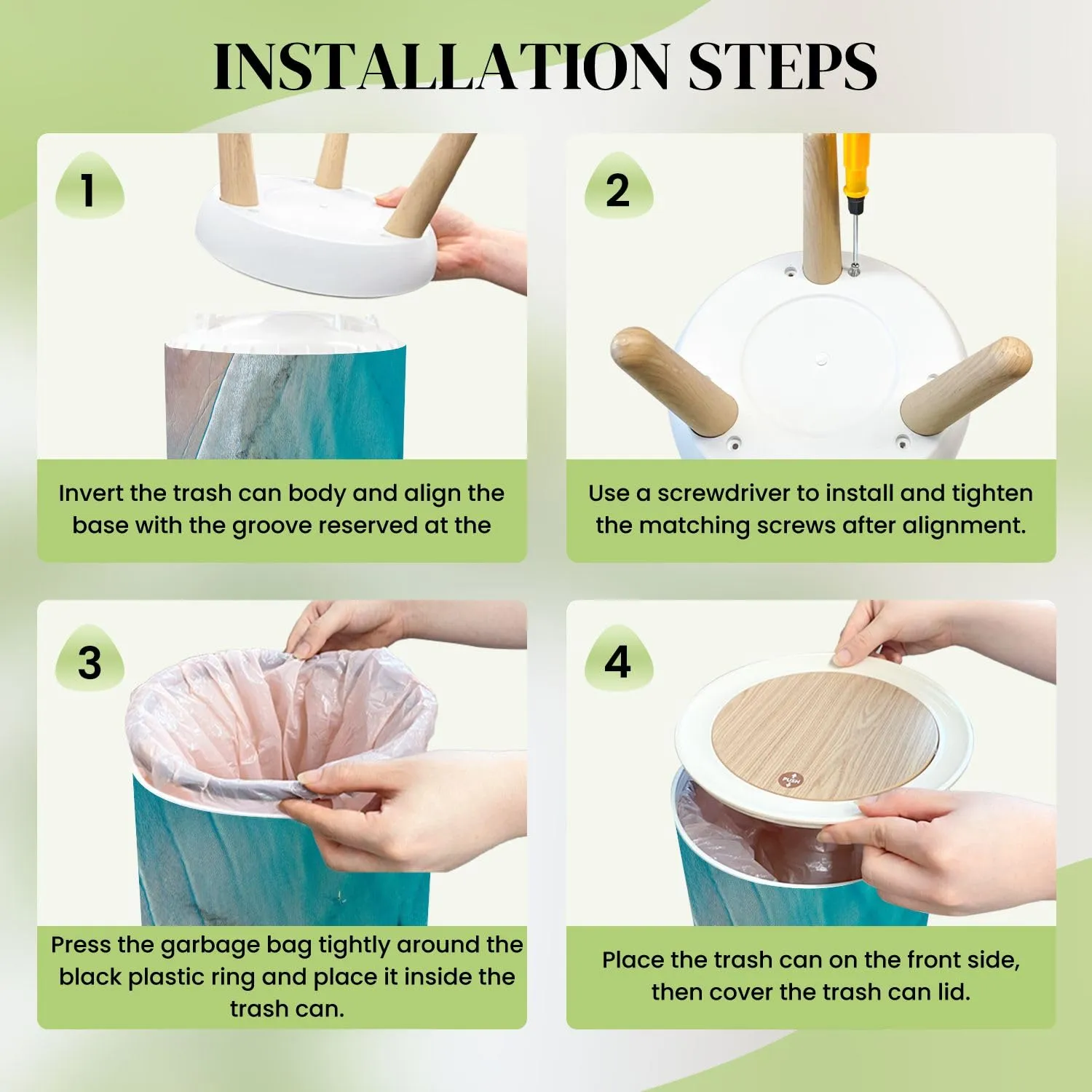 INSTALLATION STEPS

1

Invert the trash can body and align the base with the groove reserved at the

2

Use a screwdriver to install and tighten the matching screws after alignment.

3

Press the garbage bag tightly around the black plastic ring and place it inside the trash can.

4

PUSH

Place the trash can on the front side, then cover the trash can lid.