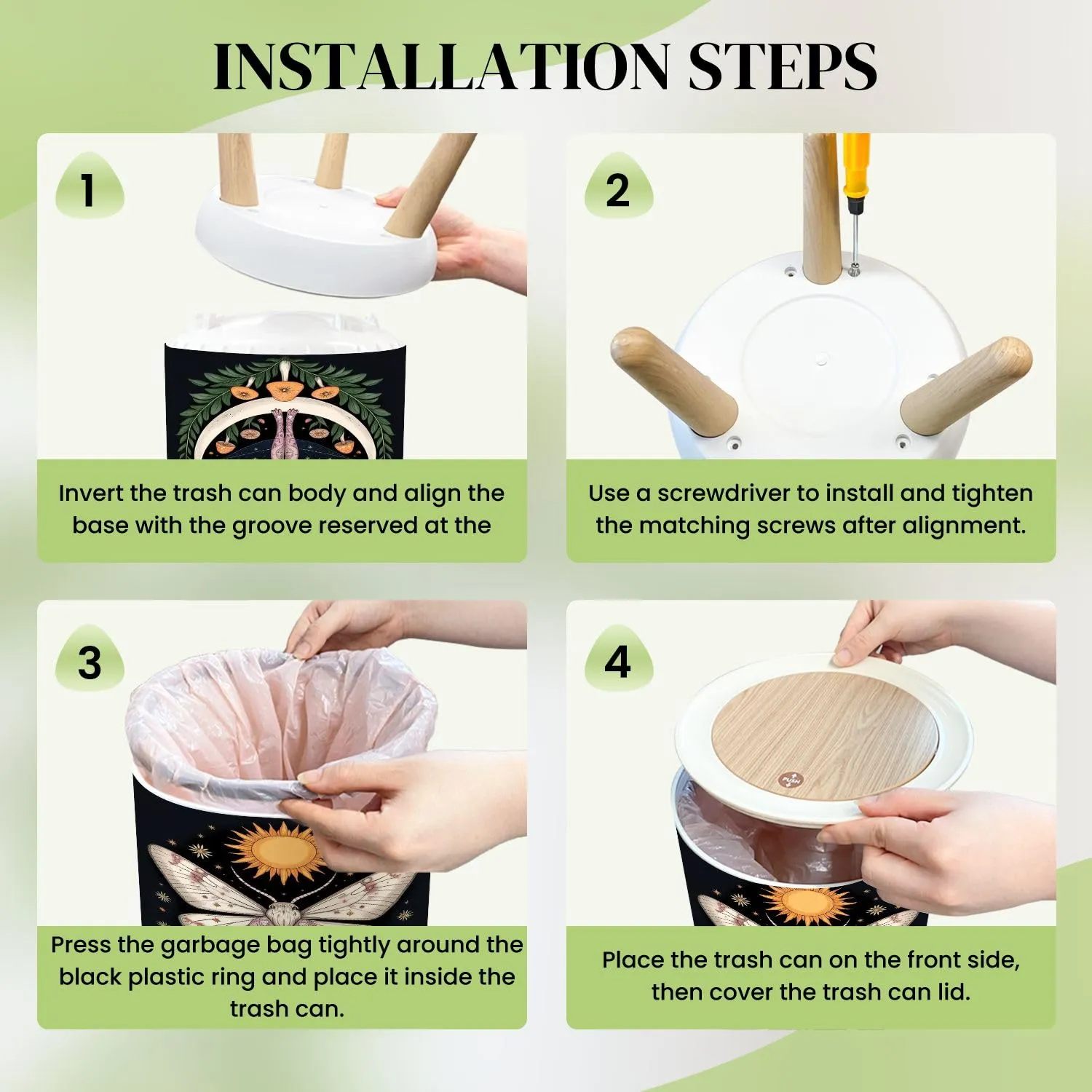 INSTALLATION STEPS

1

Invert the trash can body and align the base with the groove reserved at the

2

Use a screwdriver to install and tighten the matching screws after alignment.

3

Press the garbage bag tightly around the black plastic ring and place it inside the trash can.

4

PUSH

Place the trash can on the front side, then cover the trash can lid.