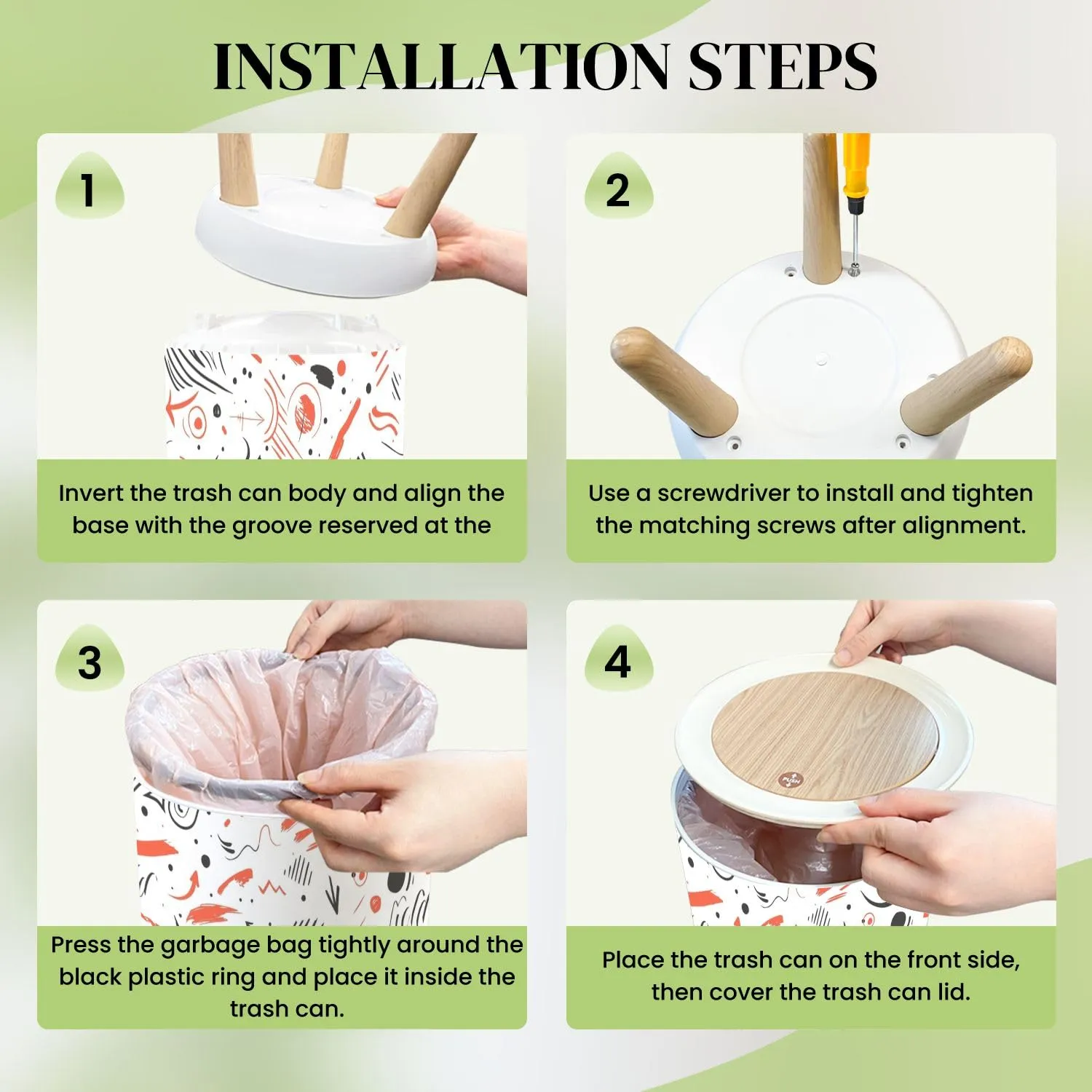 INSTALLATION STEPS

1

Invert the trash can body and align the base with the groove reserved at the

2

Use a screwdriver to install and tighten the matching screws after alignment.

3

Press the garbage bag tightly around the black plastic ring and place it inside the trash can.

4

PUSH

Place the trash can on the front side, then cover the trash can lid.