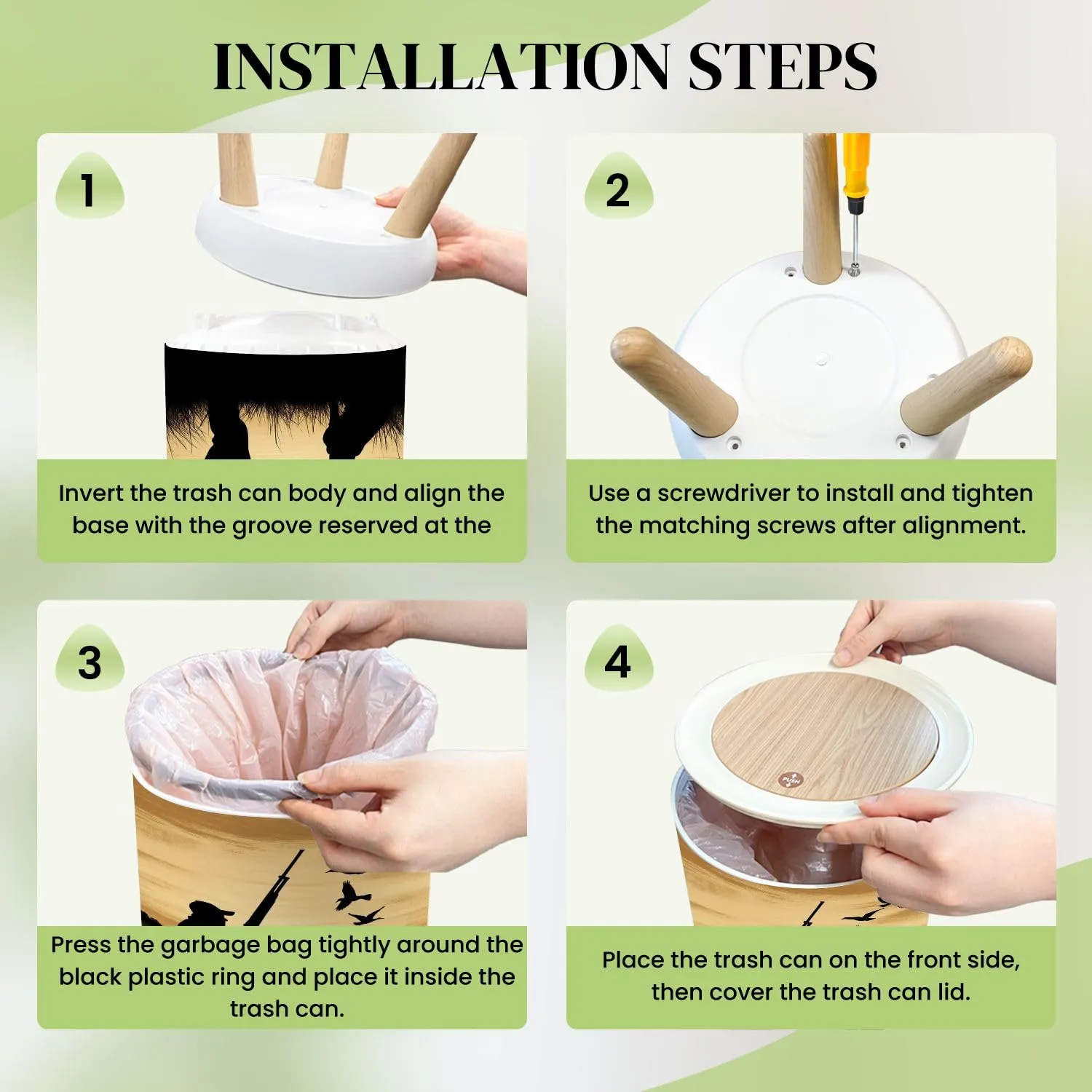 INSTALLATION STEPS

1

Invert the trash can body and align the base with the groove reserved at the

2

Use a screwdriver to install and tighten the matching screws after alignment.

3

Press the garbage bag tightly around the black plastic ring and place it inside the trash can.

4

PUSH

Place the trash can on the front side, then cover the trash can lid.