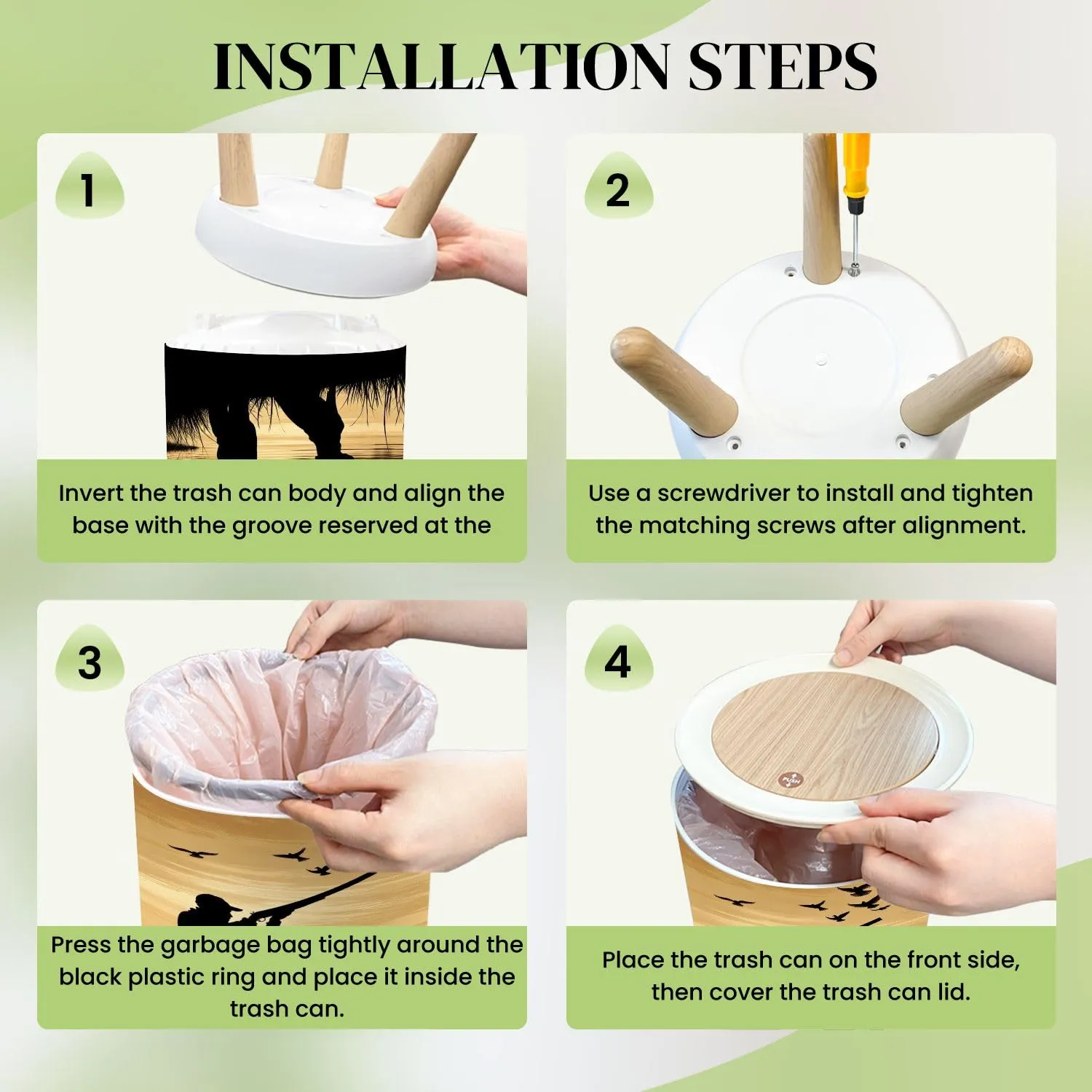 INSTALLATION STEPS

1

Invert the trash can body and align the base with the groove reserved at the

2

Use a screwdriver to install and tighten the matching screws after alignment.

3

Press the garbage bag tightly around the black plastic ring and place it inside the trash can.

4

PUSH

Place the trash can on the front side, then cover the trash can lid.