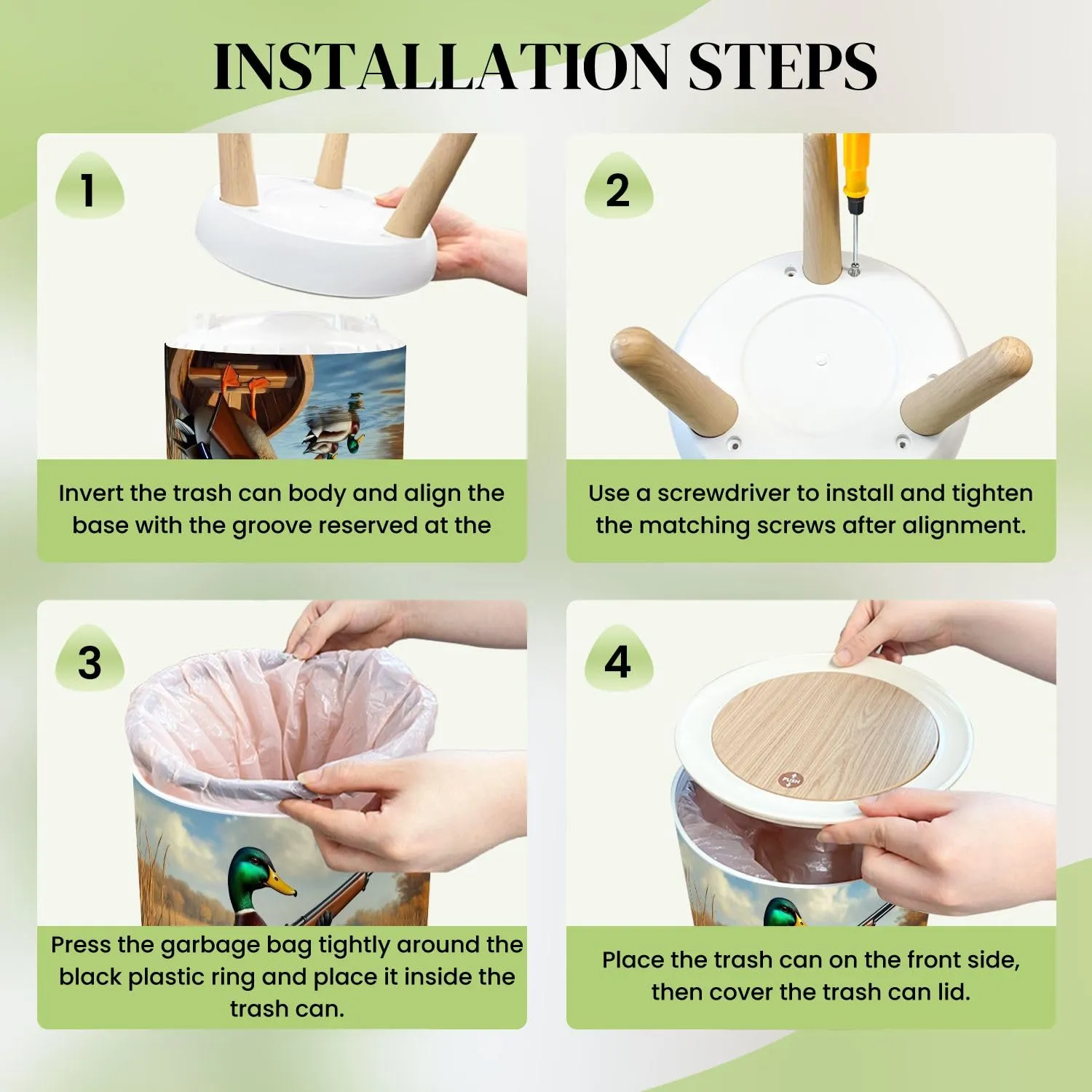 INSTALLATION STEPS

1

Invert the trash can body and align the base with the groove reserved at the

2

Use a screwdriver to install and tighten the matching screws after alignment.

3

Press the garbage bag tightly around the black plastic ring and place it inside the trash can.

4

PUSH

Place the trash can on the front side, then cover the trash can lid.