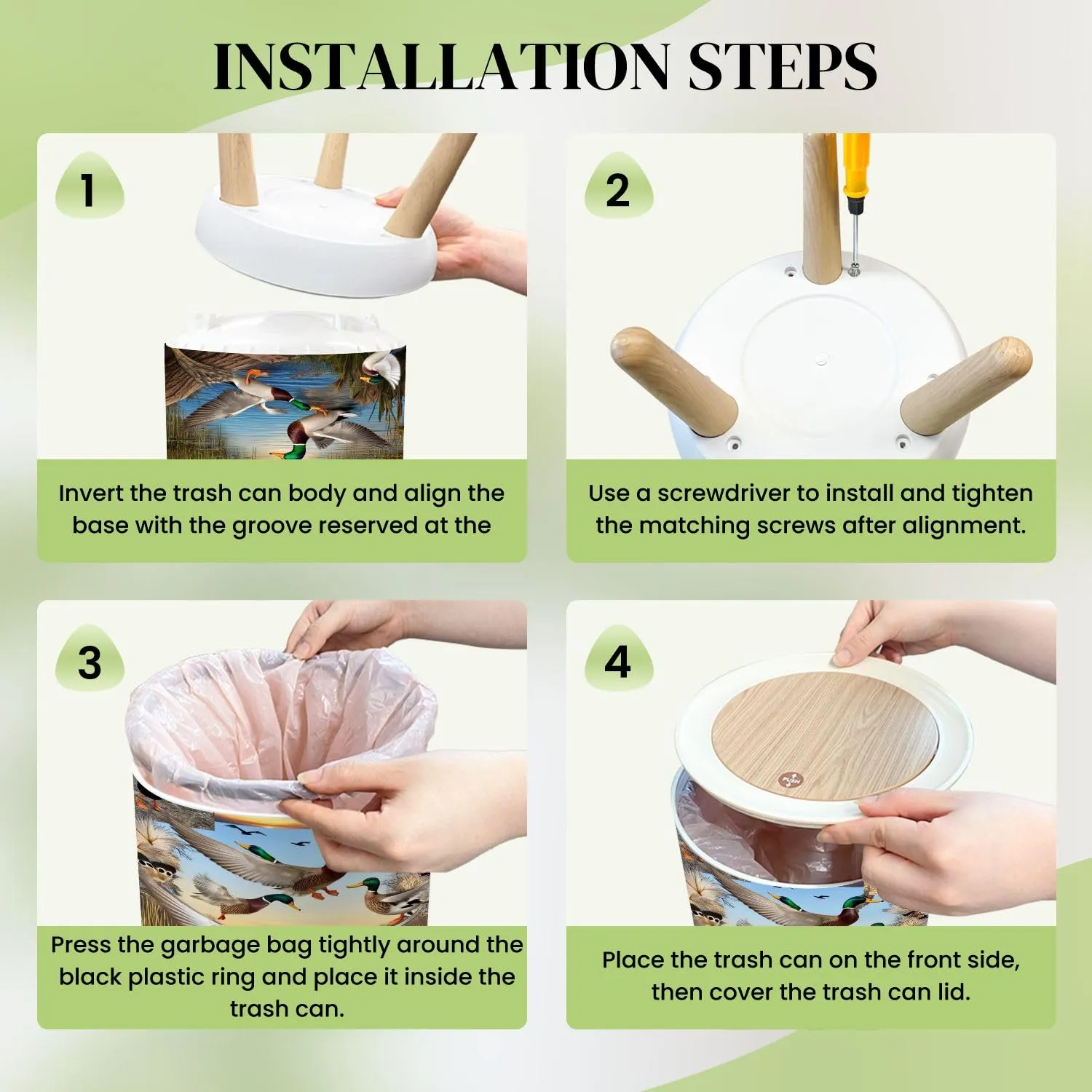 INSTALLATION STEPS

1

Invert the trash can body and align the base with the groove reserved at the

2

Use a screwdriver to install and tighten the matching screws after alignment.

3

Press the garbage bag tightly around the black plastic ring and place it inside the trash can.

4

PUSH

Place the trash can on the front side, then cover the trash can lid.