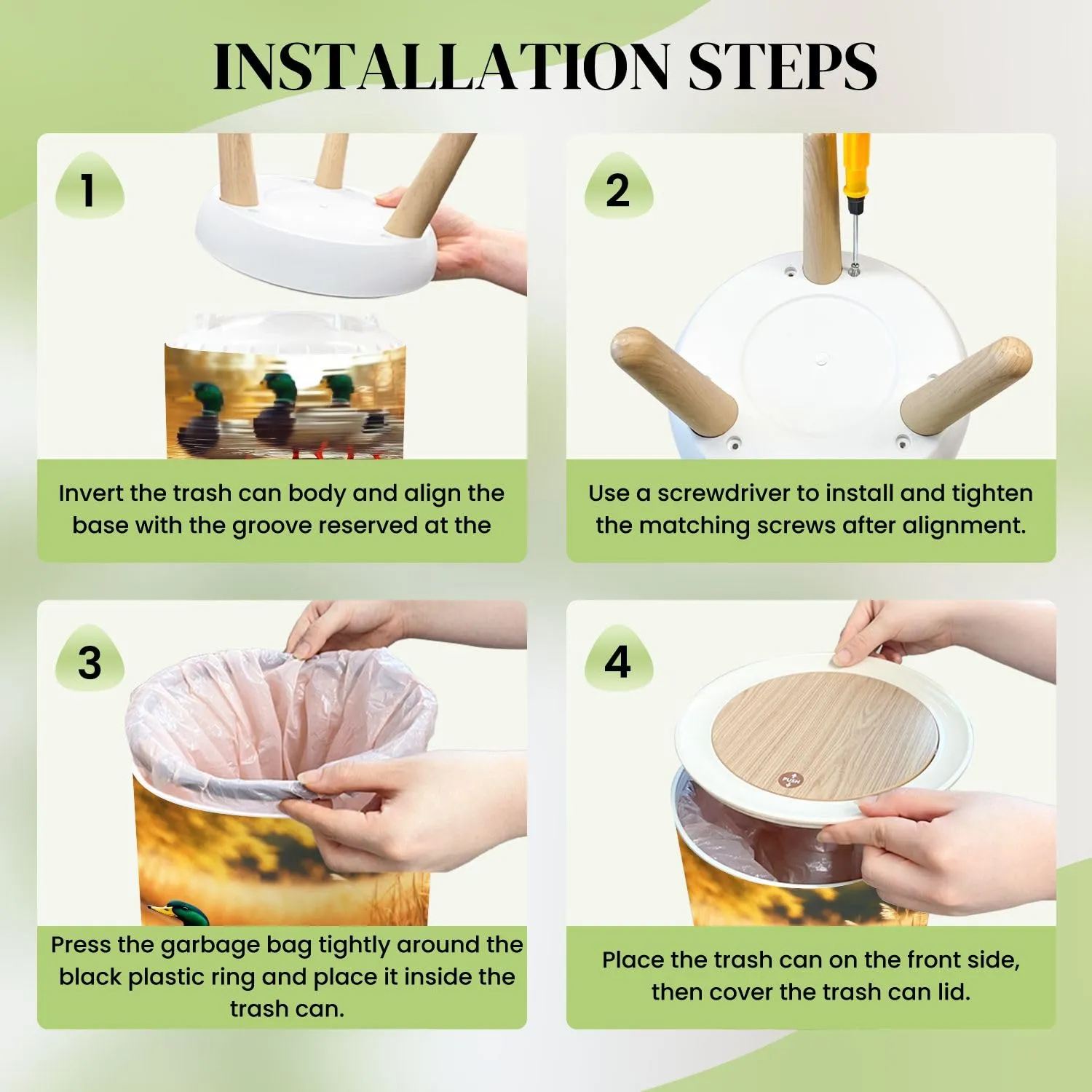 INSTALLATION STEPS

1

Invert the trash can body and align the base with the groove reserved at the

2

Use a screwdriver to install and tighten the matching screws after alignment.

3

Press the garbage bag tightly around the black plastic ring and place it inside the trash can.

4

PUSH

Place the trash can on the front side, then cover the trash can lid.