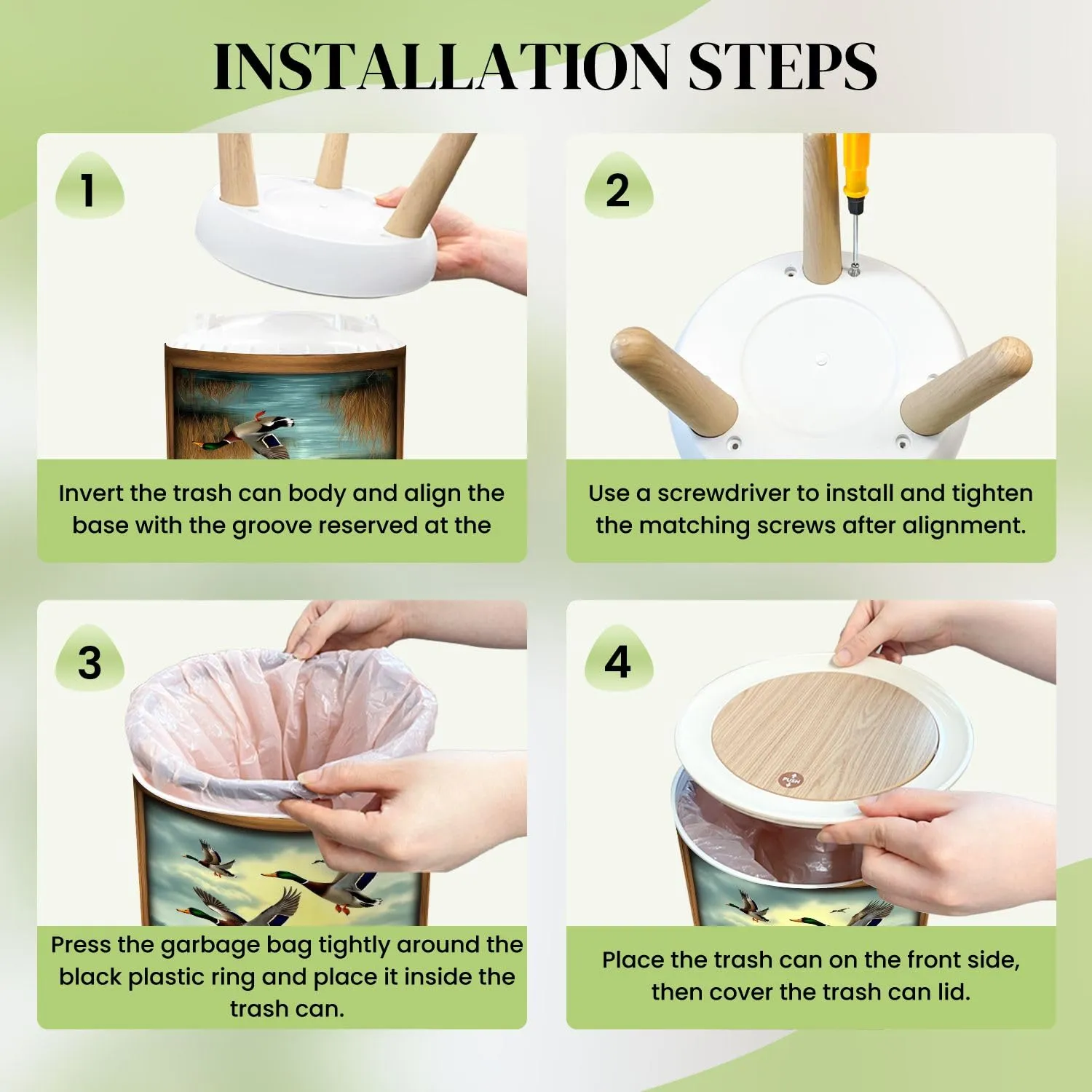 INSTALLATION STEPS

1

Invert the trash can body and align the base with the groove reserved at the

2

Use a screwdriver to install and tighten the matching screws after alignment.

3

Press the garbage bag tightly around the black plastic ring and place it inside the trash can.

4

PUSH

Place the trash can on the front side, then cover the trash can lid.