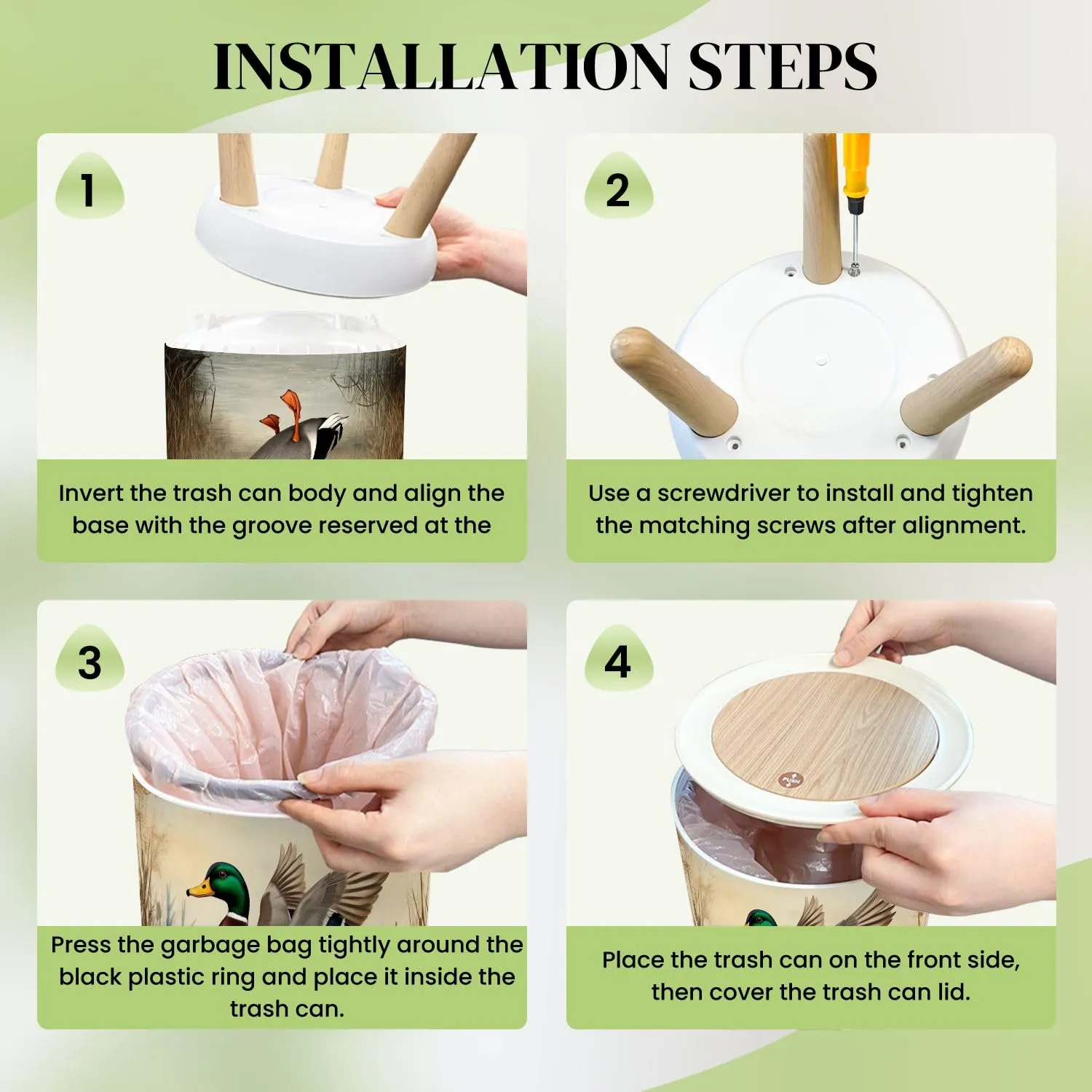 INSTALLATION STEPS

1

Invert the trash can body and align the base with the groove reserved at the

2

Use a screwdriver to install and tighten the matching screws after alignment.

3

Press the garbage bag tightly around the black plastic ring and place it inside the trash can.

4

PUSH

Place the trash can on the front side, then cover the trash can lid.