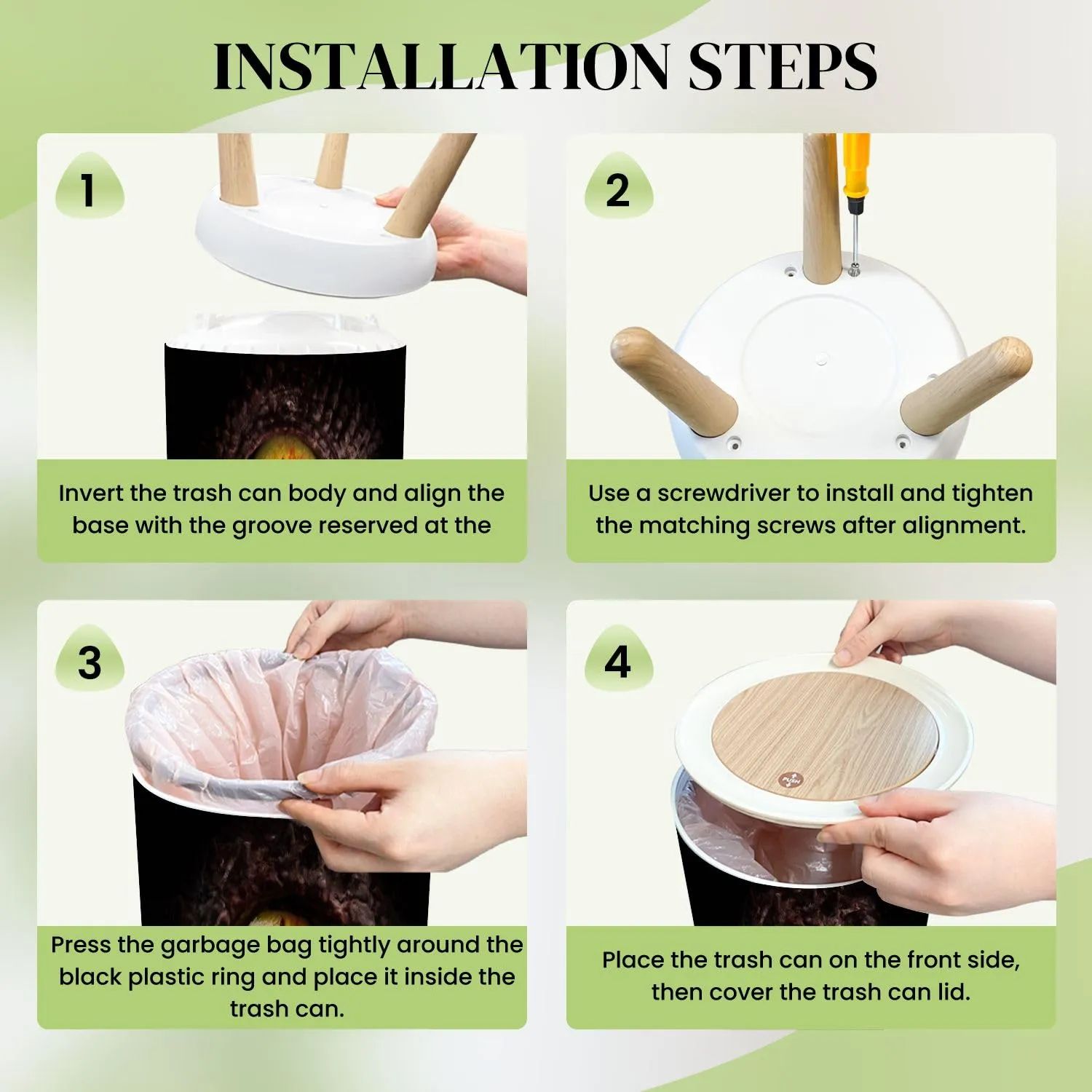 INSTALLATION STEPS

1

Invert the trash can body and align the base with the groove reserved at the

2

Use a screwdriver to install and tighten the matching screws after alignment.

3

Press the garbage bag tightly around the black plastic ring and place it inside the trash can.

4

PUSH

Place the trash can on the front side, then cover the trash can lid.