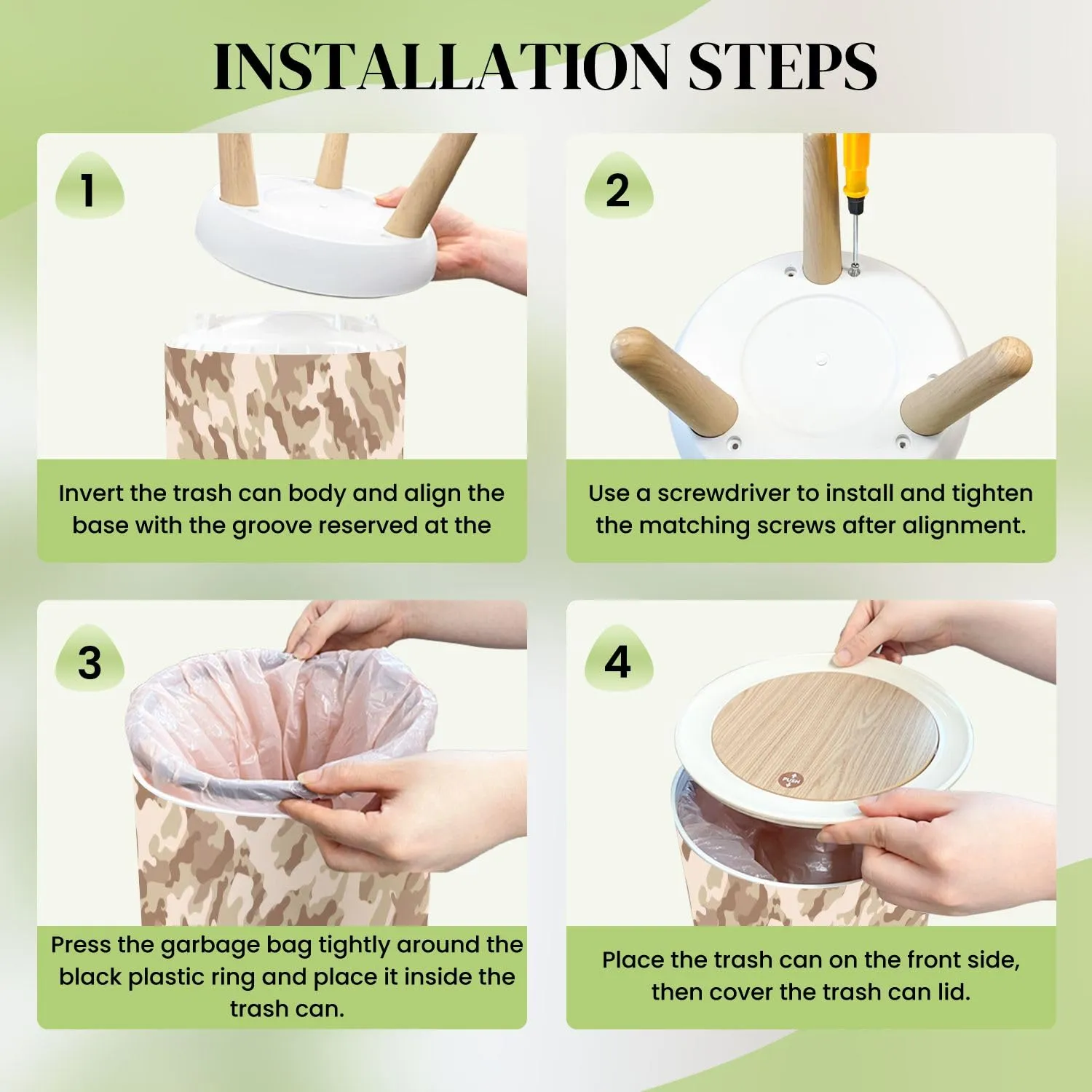 INSTALLATION STEPS

1

Invert the trash can body and align the base with the groove reserved at the

2

Use a screwdriver to install and tighten the matching screws after alignment.

3

Press the garbage bag tightly around the black plastic ring and place it inside the trash can.

4

PUSH

Place the trash can on the front side, then cover the trash can lid.