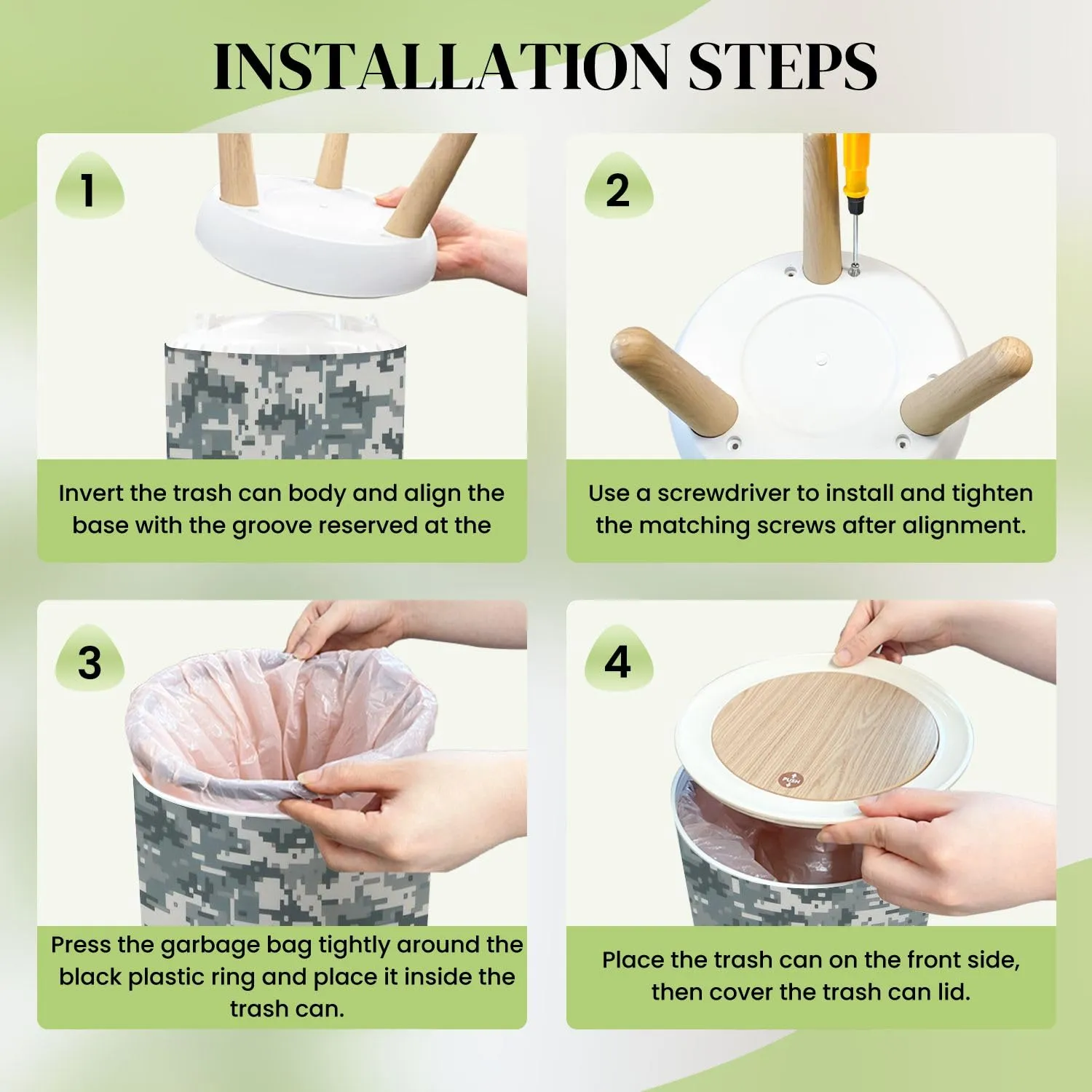 INSTALLATION STEPS

1

Invert the trash can body and align the base with the groove reserved at the

2

Use a screwdriver to install and tighten the matching screws after alignment.

3

Press the garbage bag tightly around the black plastic ring and place it inside the trash can.

4

PUSH

Place the trash can on the front side, then cover the trash can lid.