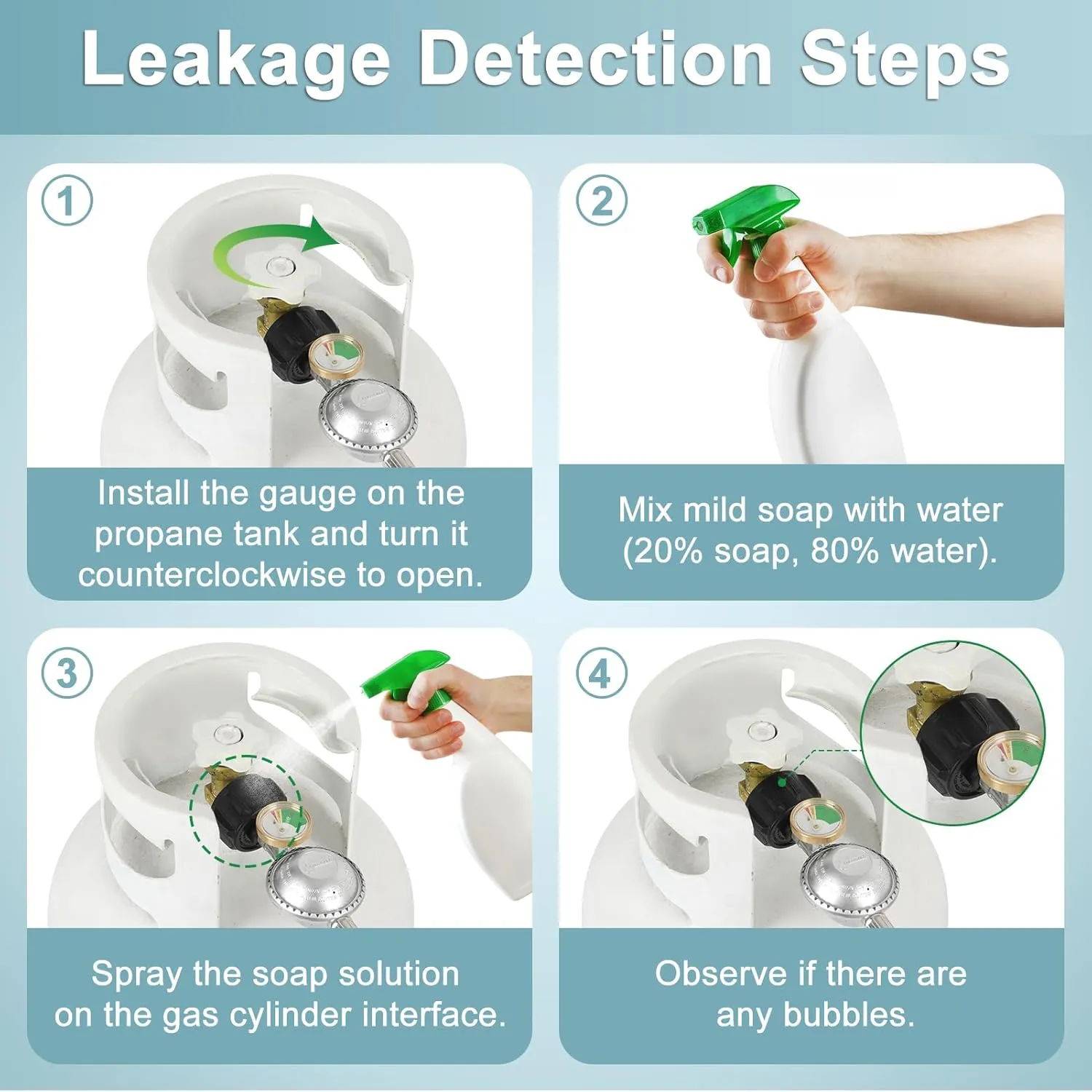 Leakage Detection Steps

1

Install the gauge on the propane tank and turn it counterclockwise to open.

2

Mix mild soap with water (20% soap, 80% water).

3

Spray the soap solution on the gas cylinder interface.

4

Observe if there are any bubbles.