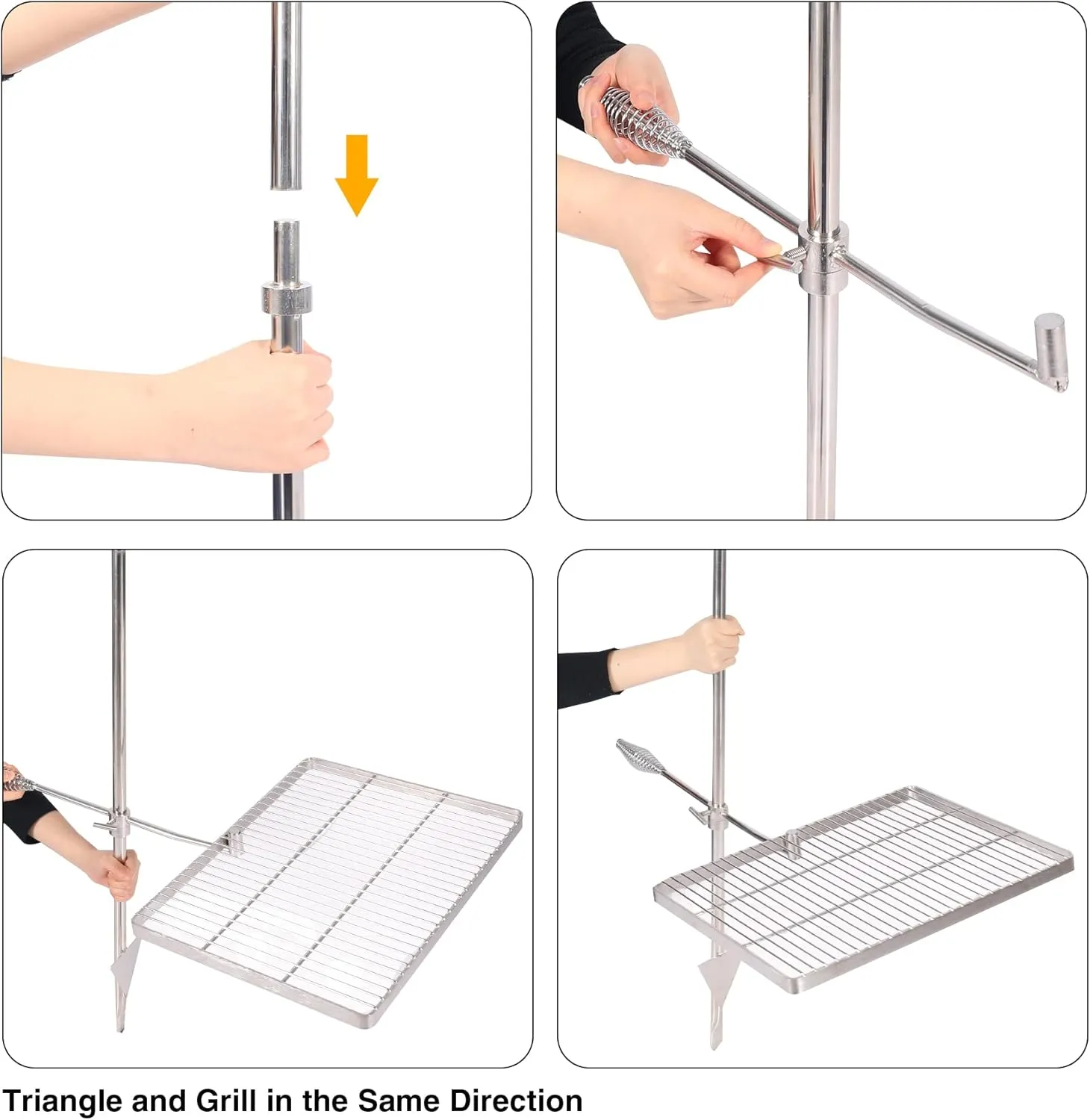 Triangle and Grill in the Same Direction