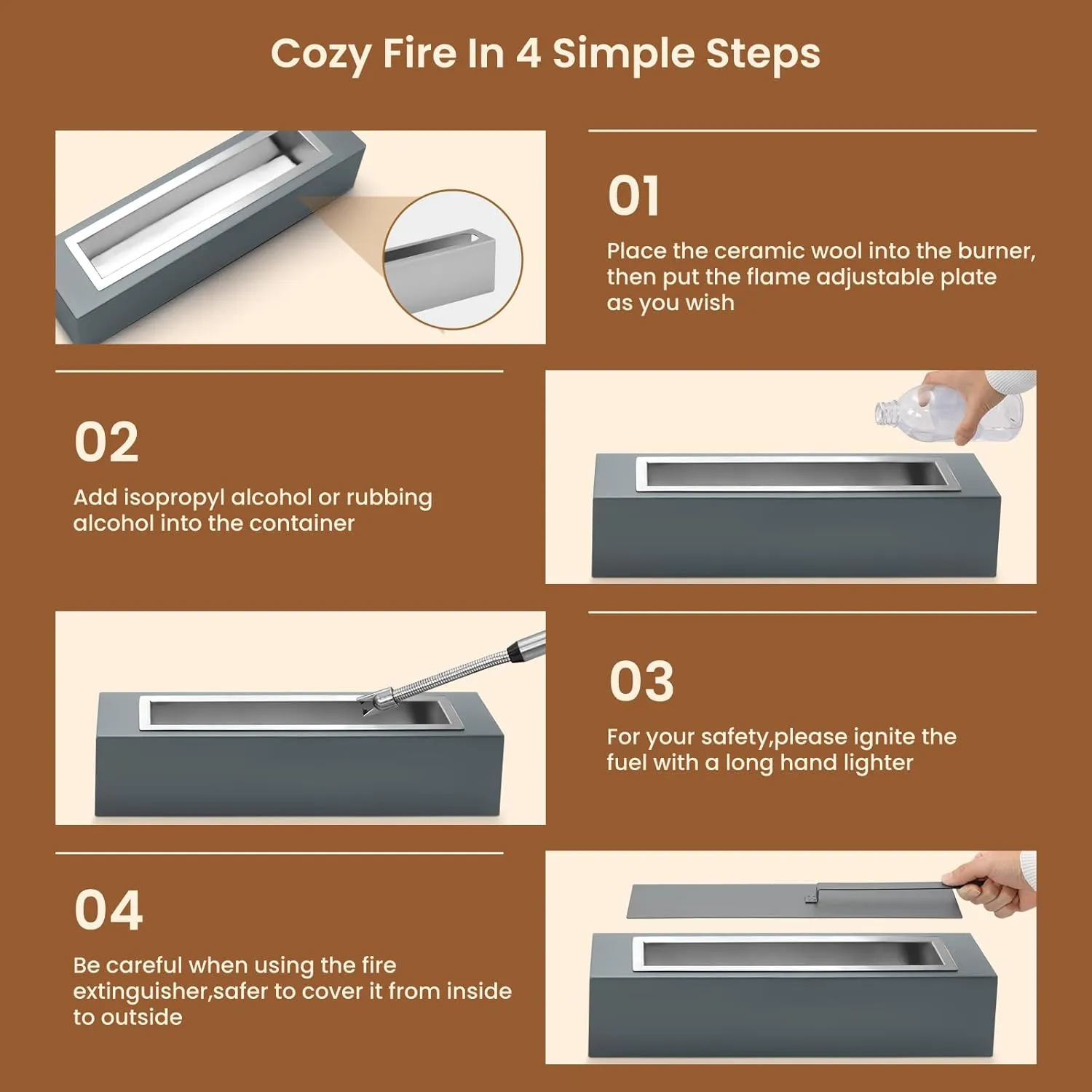 Cozy Fire In 4 Simple Steps

01

Place the ceramic wool into the burner, then put the flame adjustable plate as you wish

02

Add isopropyl alcohol or rubbing alcohol into the container

03

For your safety,please ignite the fuel with a long hand lighter

04

Be careful when using the fire extinguisher,safer to cover it from inside to outside