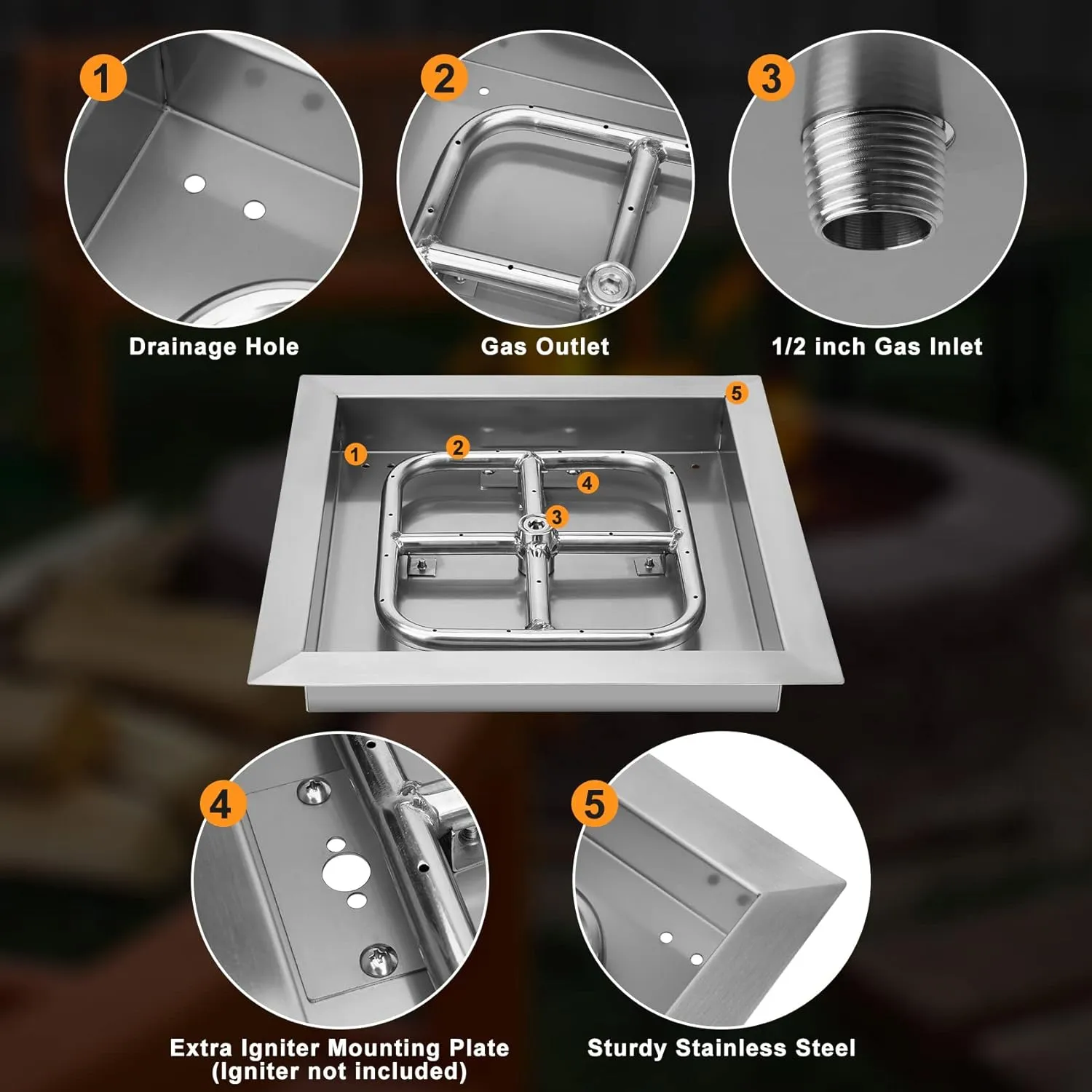 1

Drainage Hole

2

Gas Outlet

3

1/2 inch Gas Inlet

5

1

2

4

3

4

Extra Igniter Mounting Plate
(Igniter not included)

5

Sturdy Stainless Steel