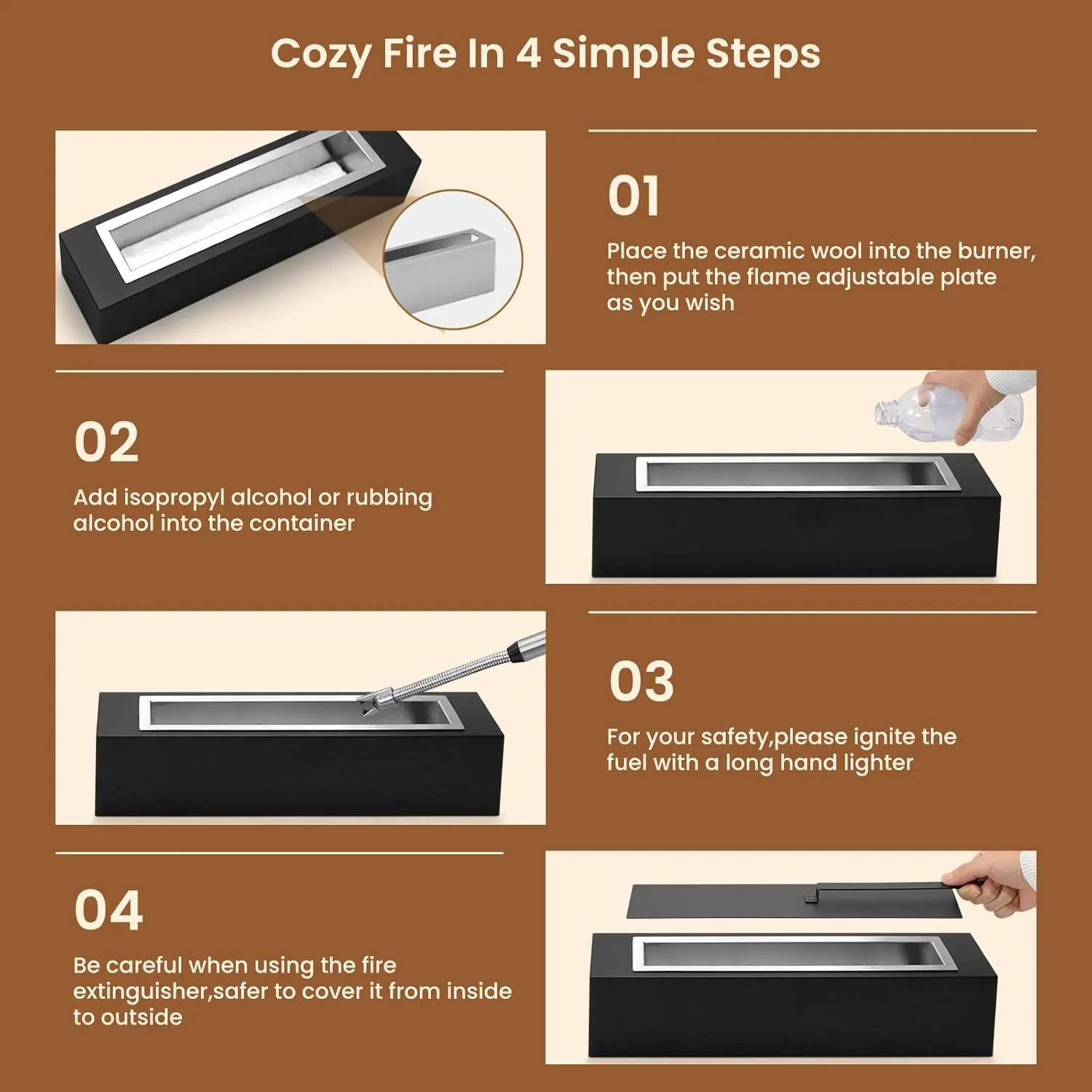 Cozy Fire In 4 Simple Steps

01

Place the ceramic wool into the burner, then put the flame adjustable plate as you wish

02

Add isopropyl alcohol or rubbing alcohol into the container

03

For your safety,please ignite the fuel with a long hand lighter

04

Be careful when using the fire extinguisher,safer to cover it from inside to outside