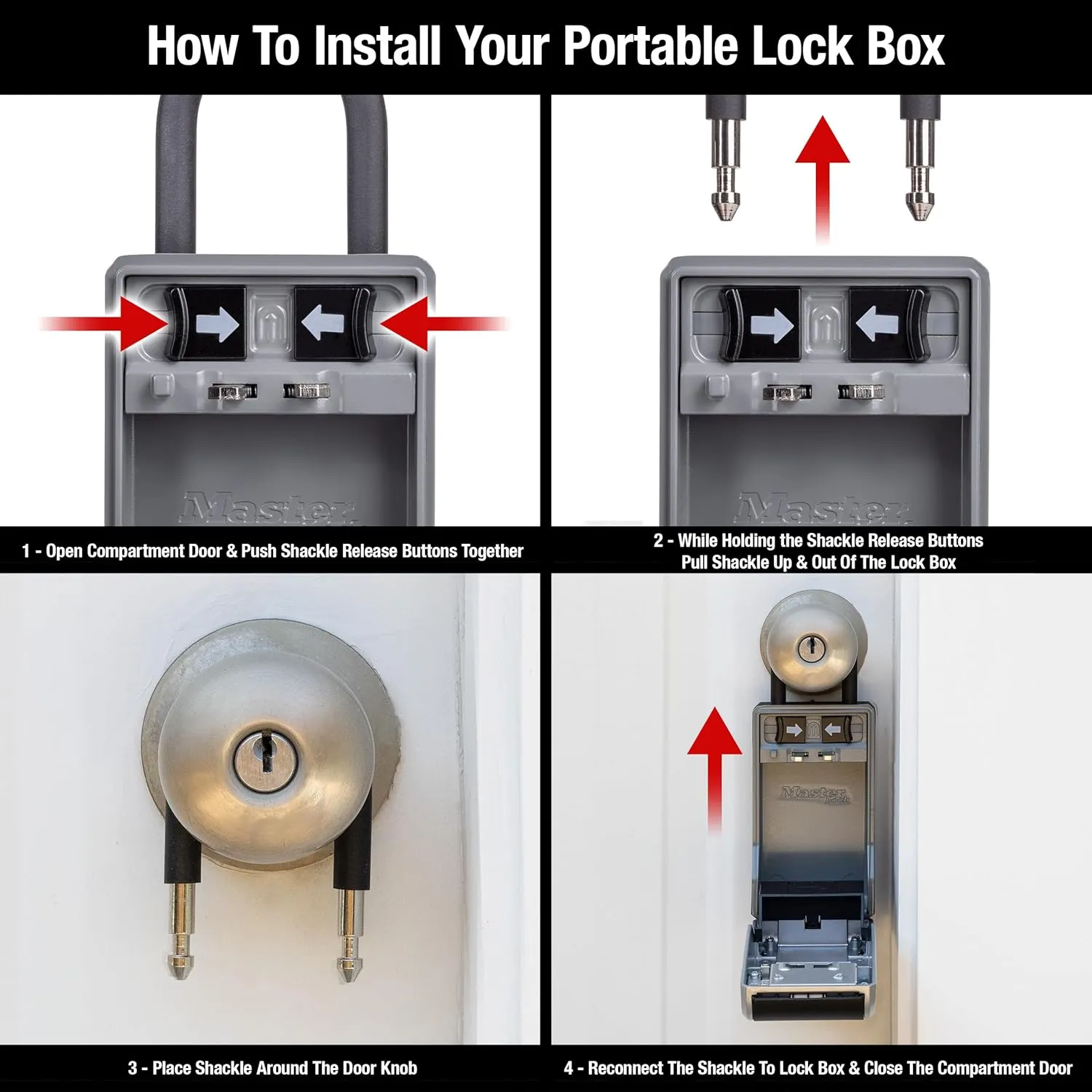 How To Install Your Portable Lock Box

Master

1 - Open Compartment Door & Push Shackle Release Buttons Together

Master

2 - While Holding the Shackle Release Buttons Pull Shackle Up & Out Of The Lock Box

3 - Place Shackle Around The Door Knob

Master Lock

4 - Reconnect The Shackle To Lock Box & Close The Compartment Door