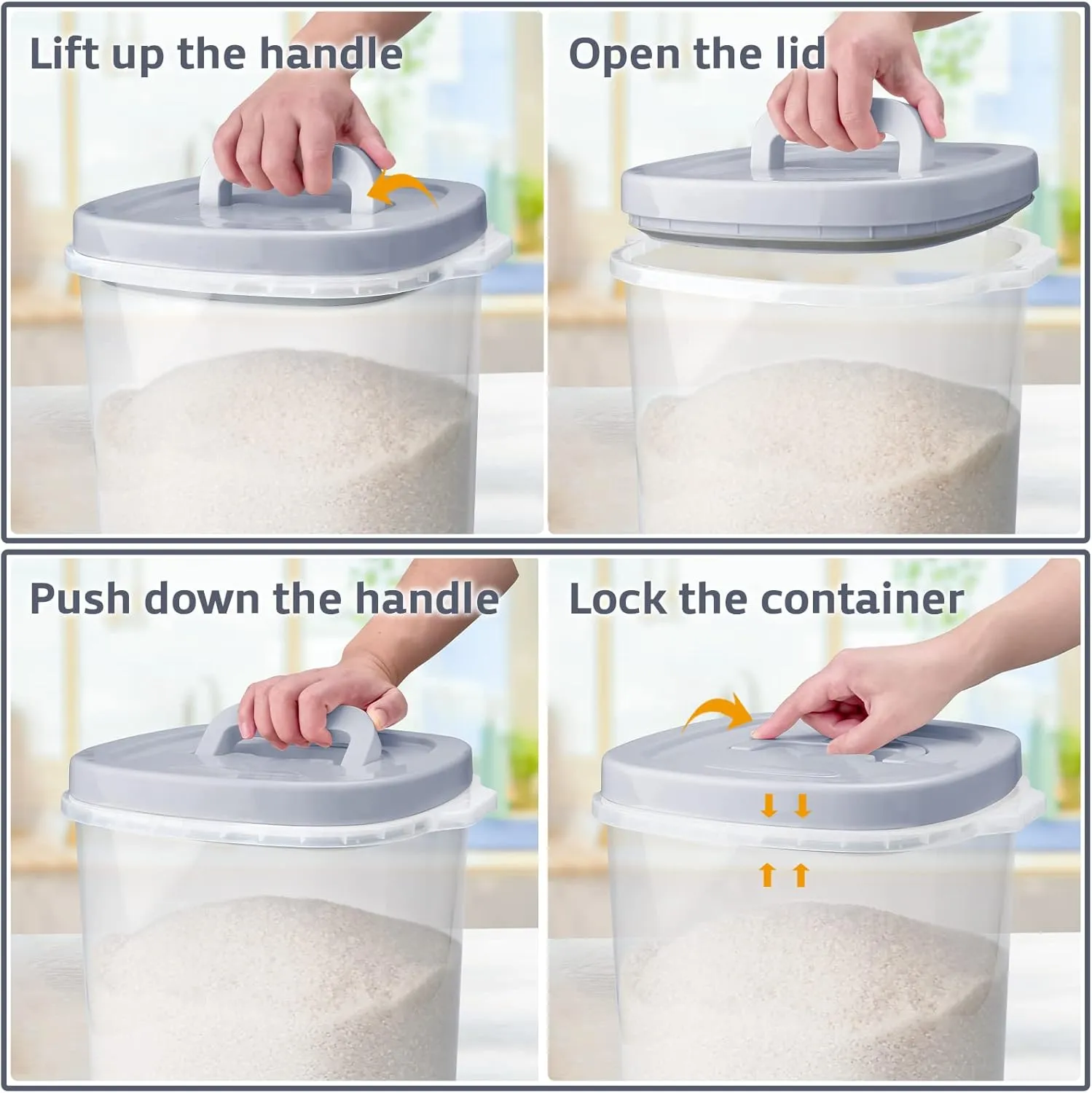 Lift up the handle

Open the lid

Push down the handle

Lock the container