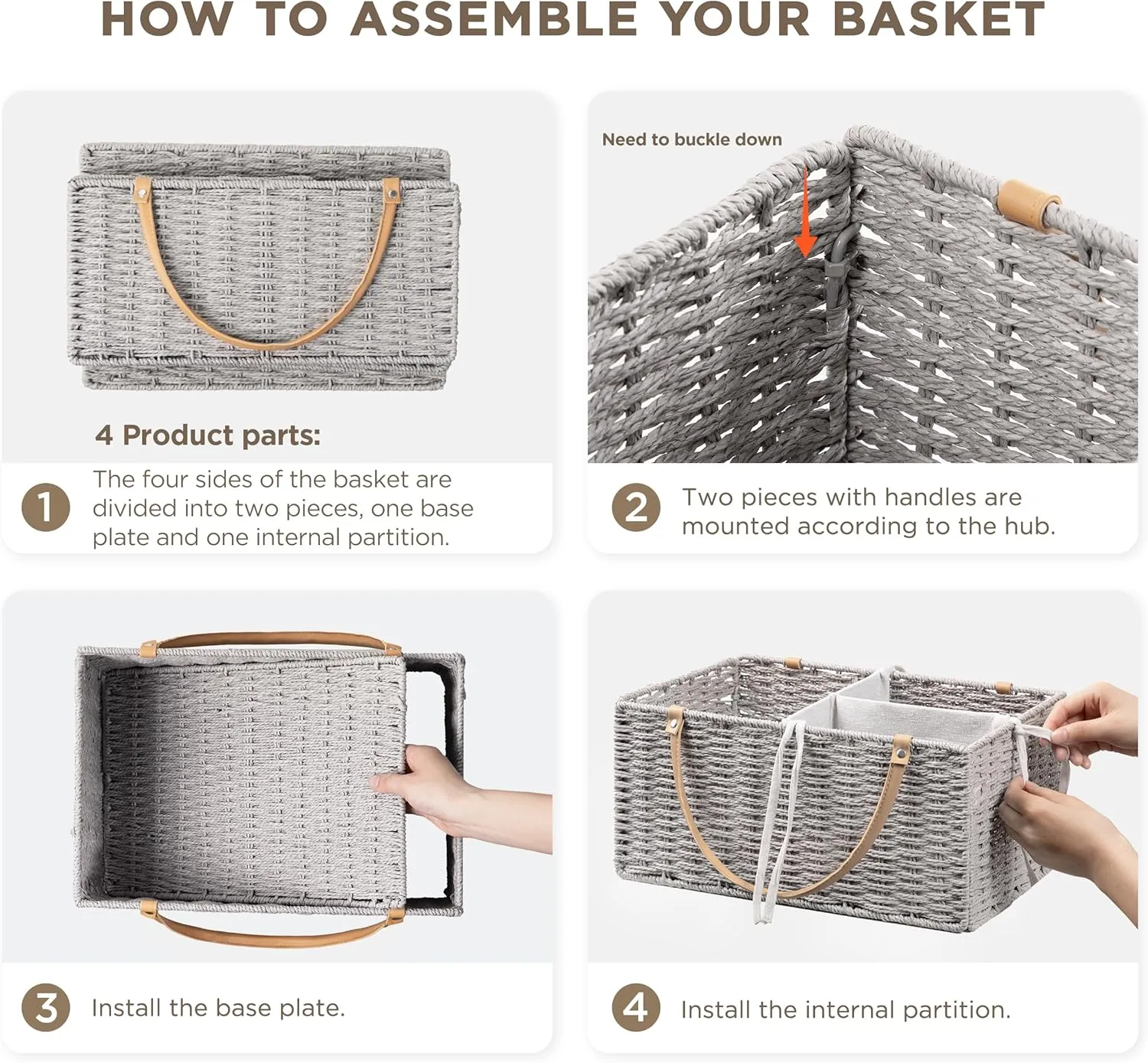 HOW TO ASSEMBLE YOUR BASKET

4 Product parts:

1 The four sides of the basket are divided into two pieces, one base plate and one internal partition.

Need to buckle down

2 Two pieces with handles are mounted according to the hub.

3 Install the base plate.

4 Install the internal partition.