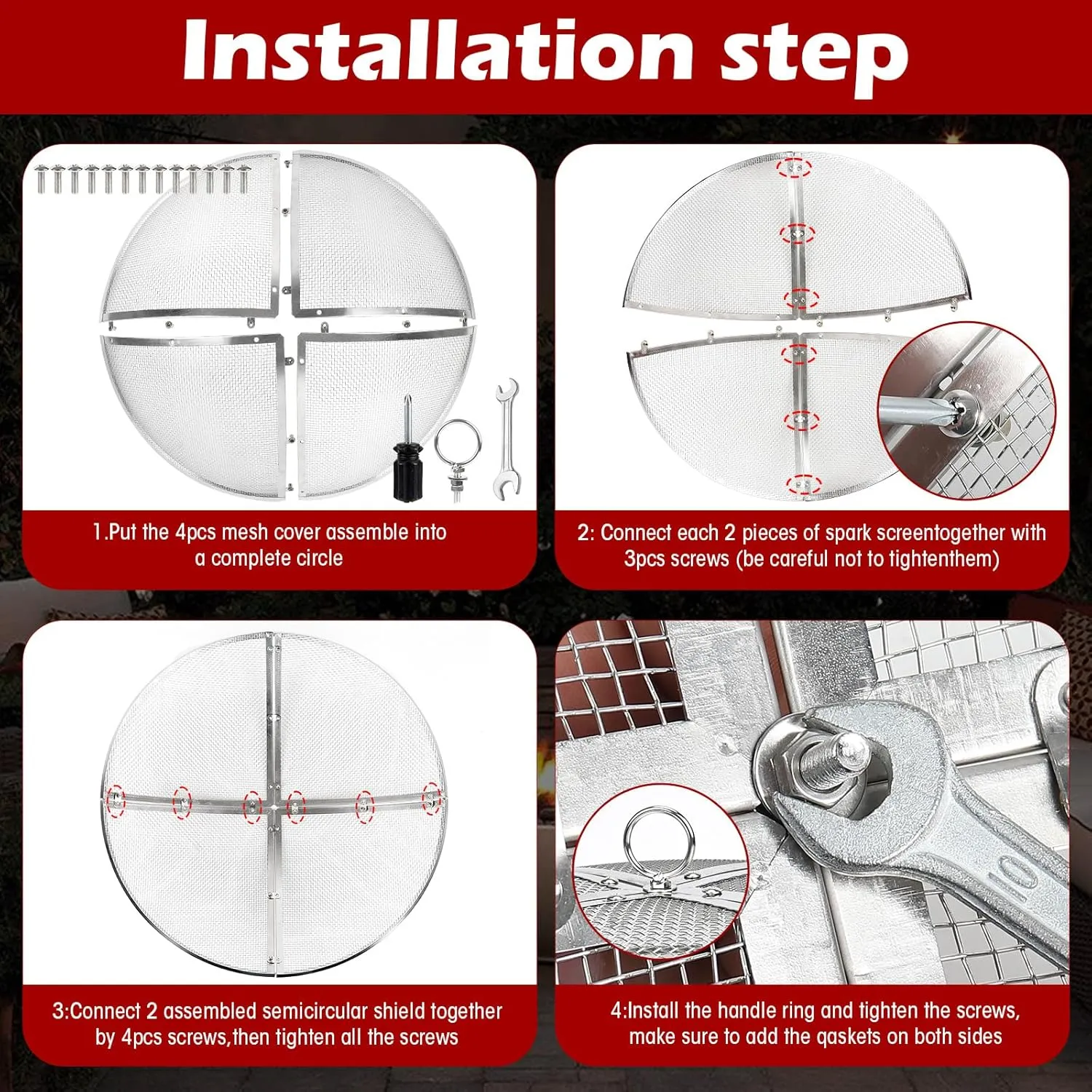 Installation step

1.Put the 4pcs mesh cover assemble into a complete circle

2: Connect each 2 pieces of spark screentogether with 3pcs screws (be careful not to tightenthem)

3:Connect 2 assembled semicircular shield together by 4pcs screws,then tighten all the screws

10

4:Install the handle ring and tighten the screws, make sure to add the qaskets on both sides