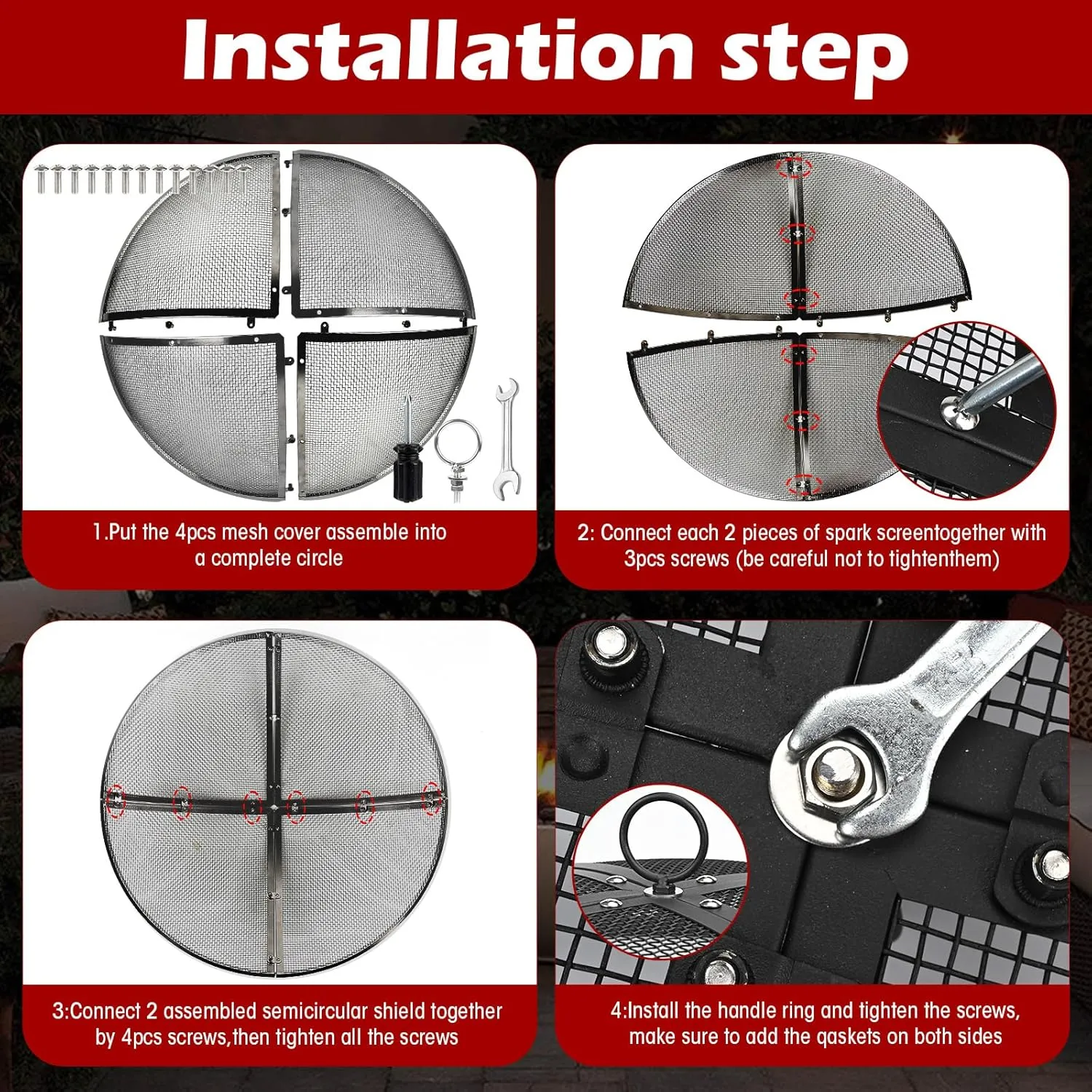 Installation step

1.Put the 4pcs mesh cover assemble into a complete circle

2: Connect each 2 pieces of spark screentogether with 3pcs screws (be careful not to tightenthem)

3:Connect 2 assembled semicircular shield together by 4pcs screws,then tighten all the screws

4:Install the handle ring and tighten the screws, make sure to add the qaskets on both sides