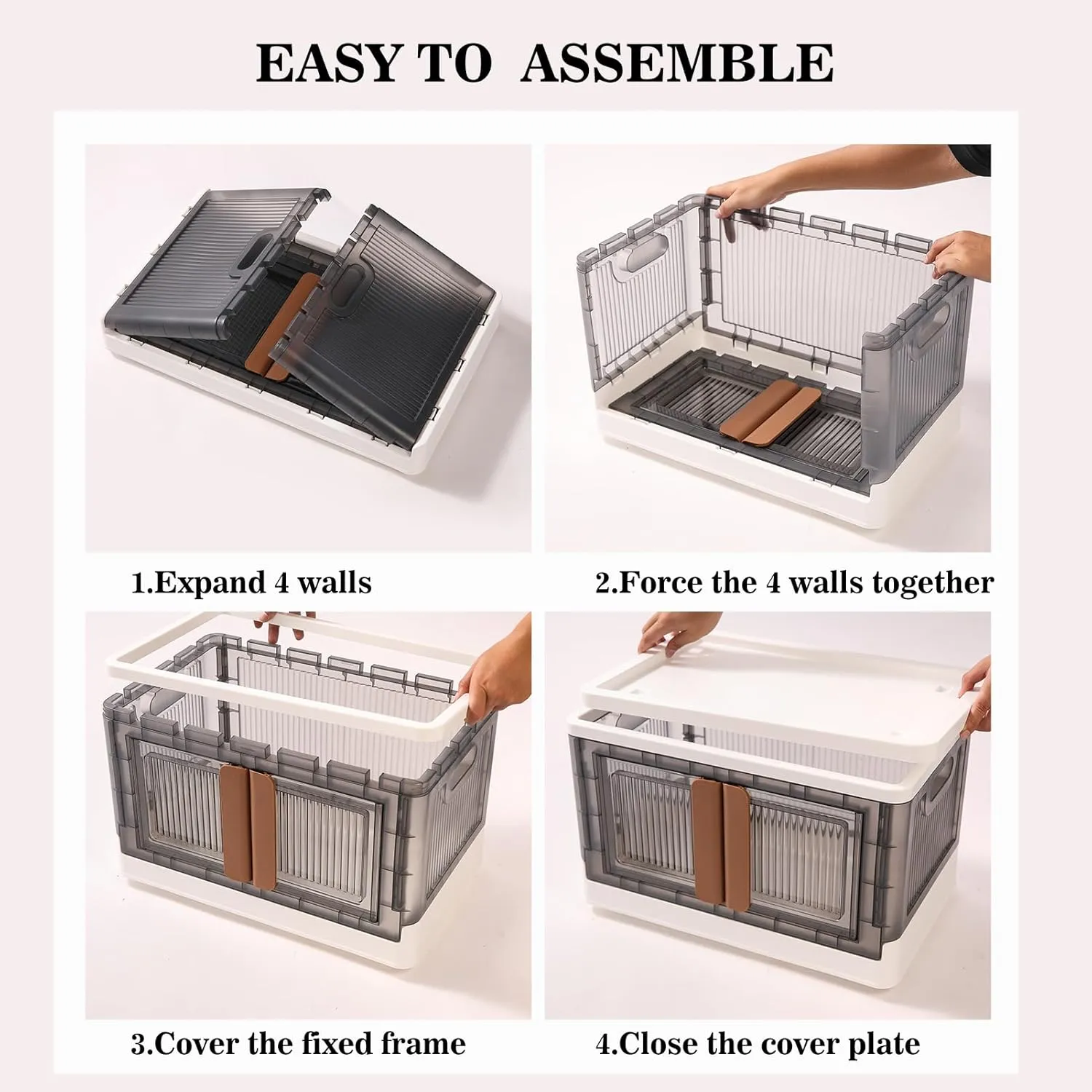 EASY TO ASSEMBLE

1.Expand 4 walls

2.Force the 4 walls together

3.Cover the fixed frame

4.Close the cover plate