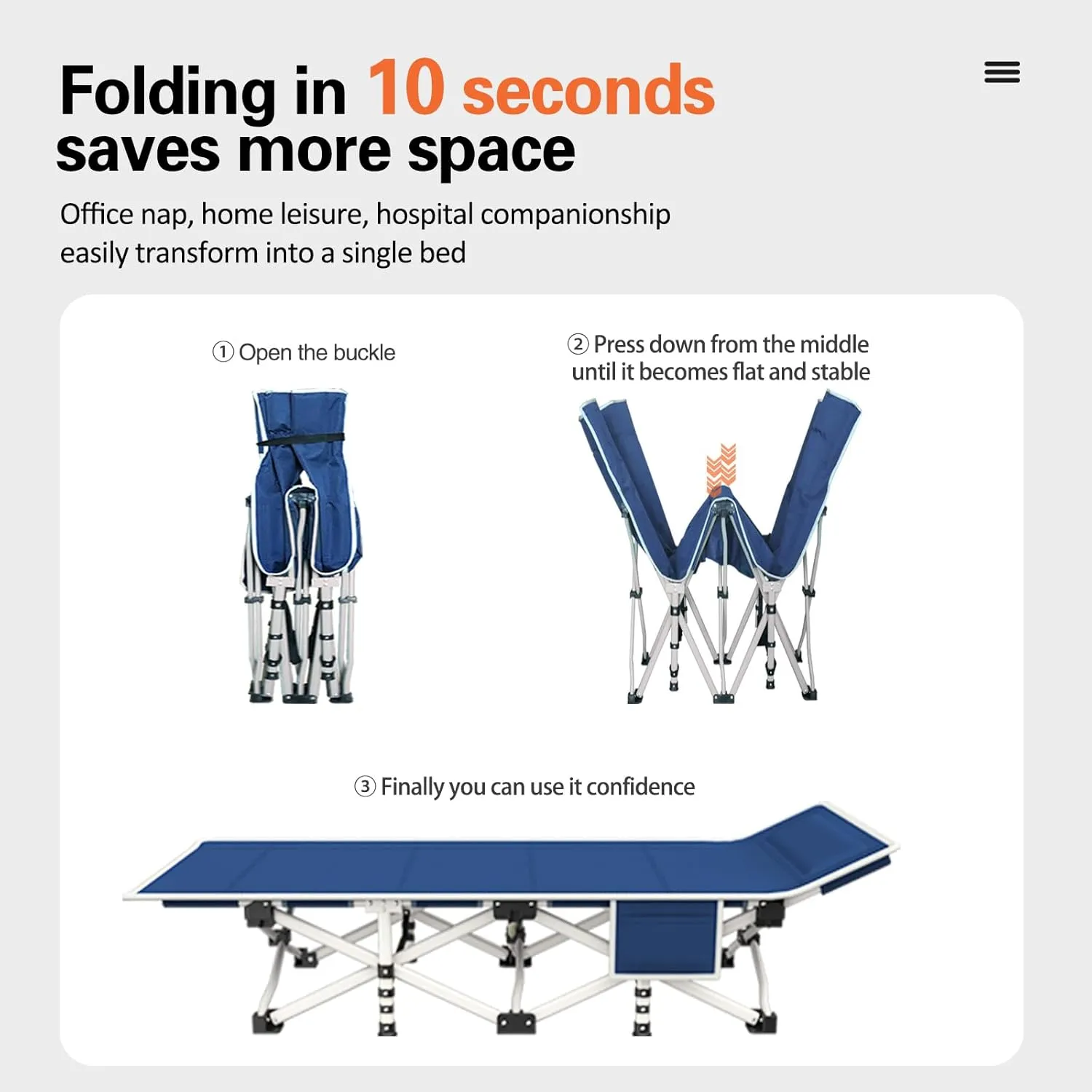 Folding in 10 seconds
saves more space

Office nap, home leisure, hospital companionship
easily transform into a single bed

① Open the buckle

② Press down from the middle
until it becomes flat and stable

③ Finally you can use it confidence