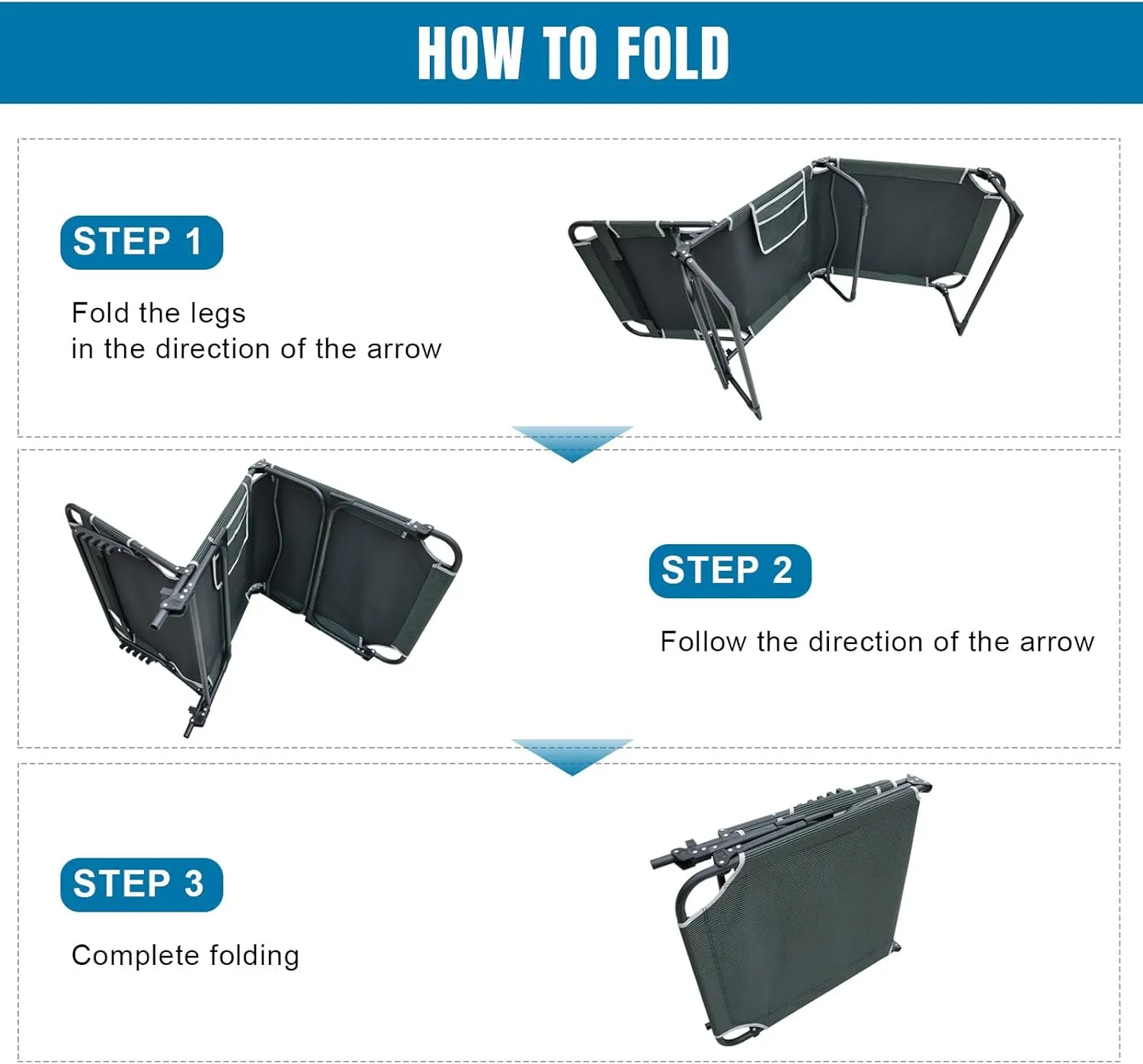 HOW TO FOLD

STEP 1

Fold the legs
in the direction of the arrow

STEP 2

Follow the direction of the arrow

STEP 3

Complete folding