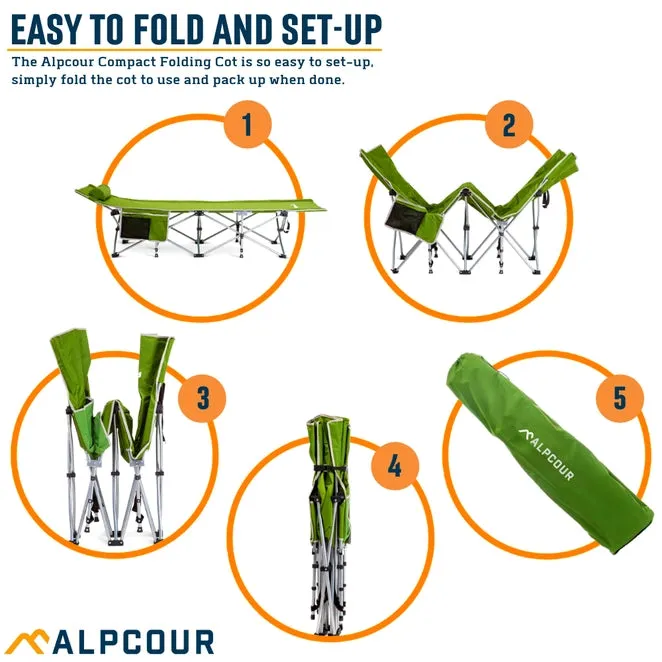 EASY TO FOLD AND SET-UP

The Alpcour Compact Folding Cot is so easy to set-up, simply fold the cot to use and pack up when done.

1

2

3

4

5

ALPCOUR

ALPCOUR